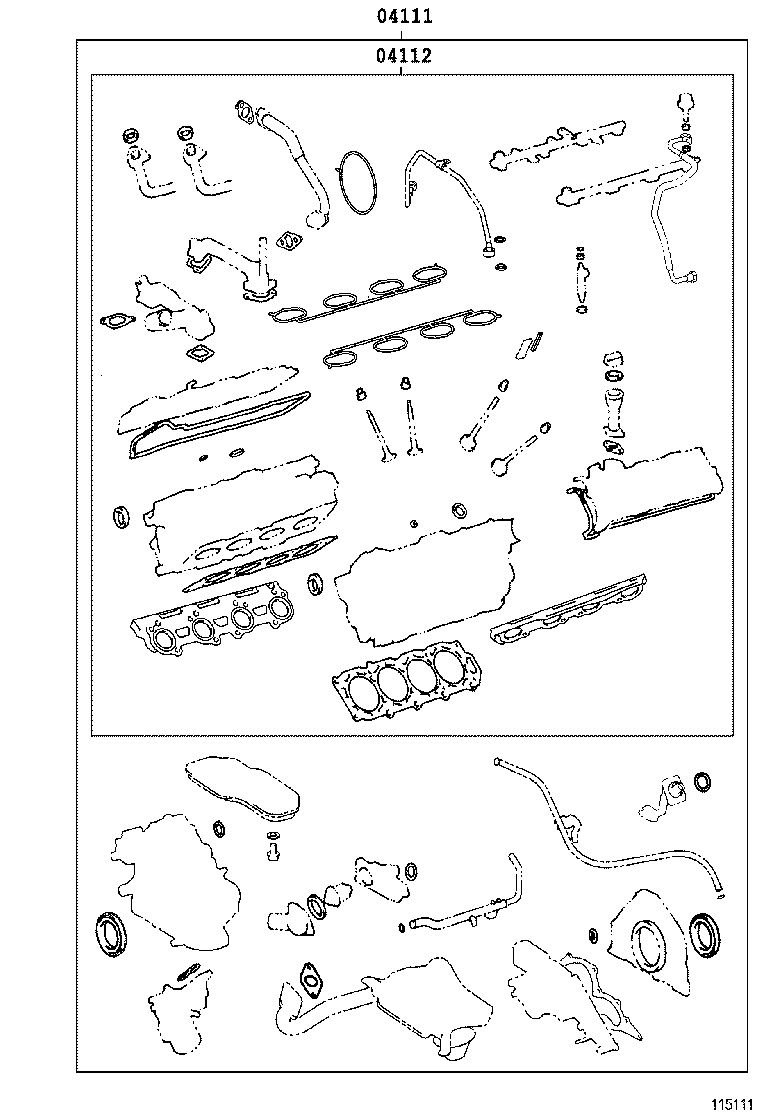 04111
04112
115111