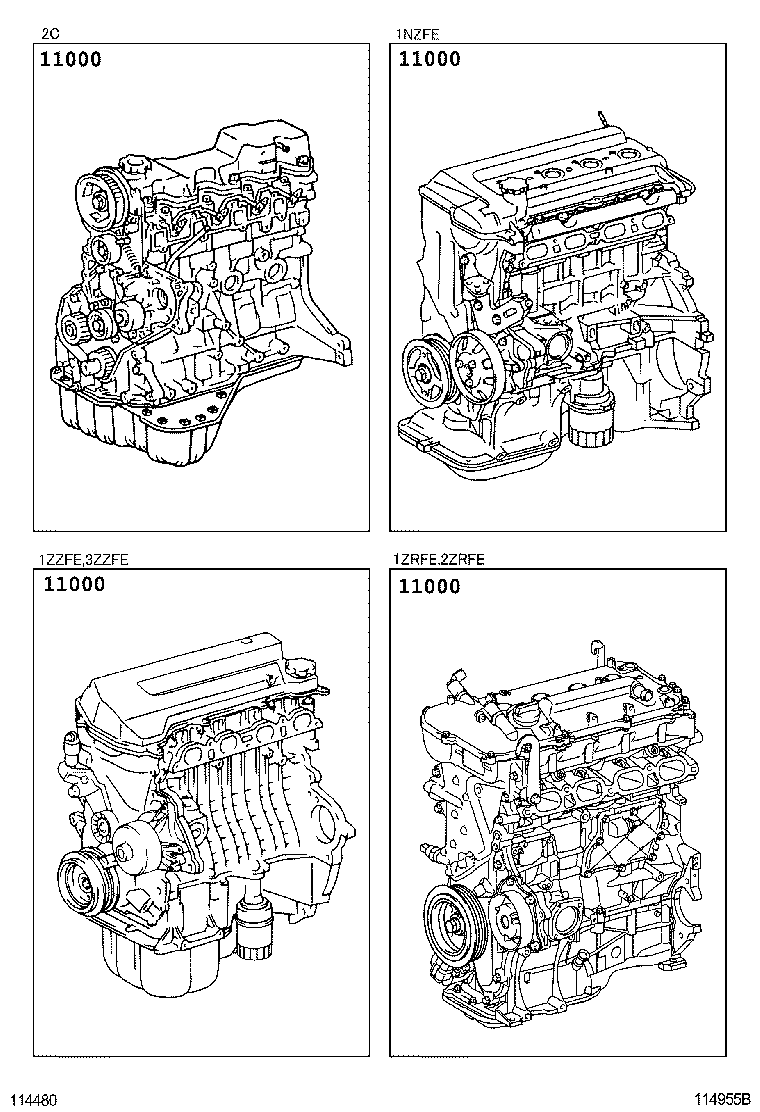 2C

11000

1NZFE

11000

1ZZFE,3ZZFE

11000

1ZRFE,2ZRFE

11000

114480

114955B