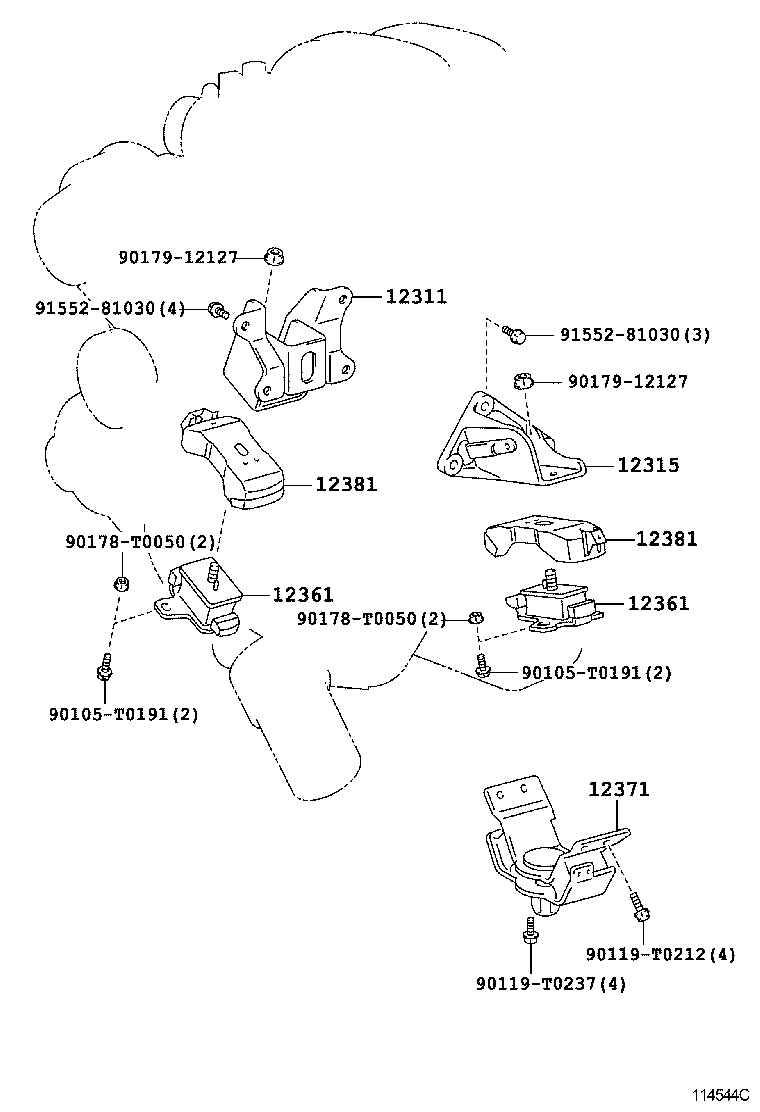 90179-12127
91552-81030(4)
12311
91552-81030(3)
90179-12127
12315
12381
12381
90178-T0050(2)
12361
12361
90178-T0050(2)
90105-T0191(2)
90105-T0191(2)
12371
90119-T0212(4)
90119-T0237(4)
114544C