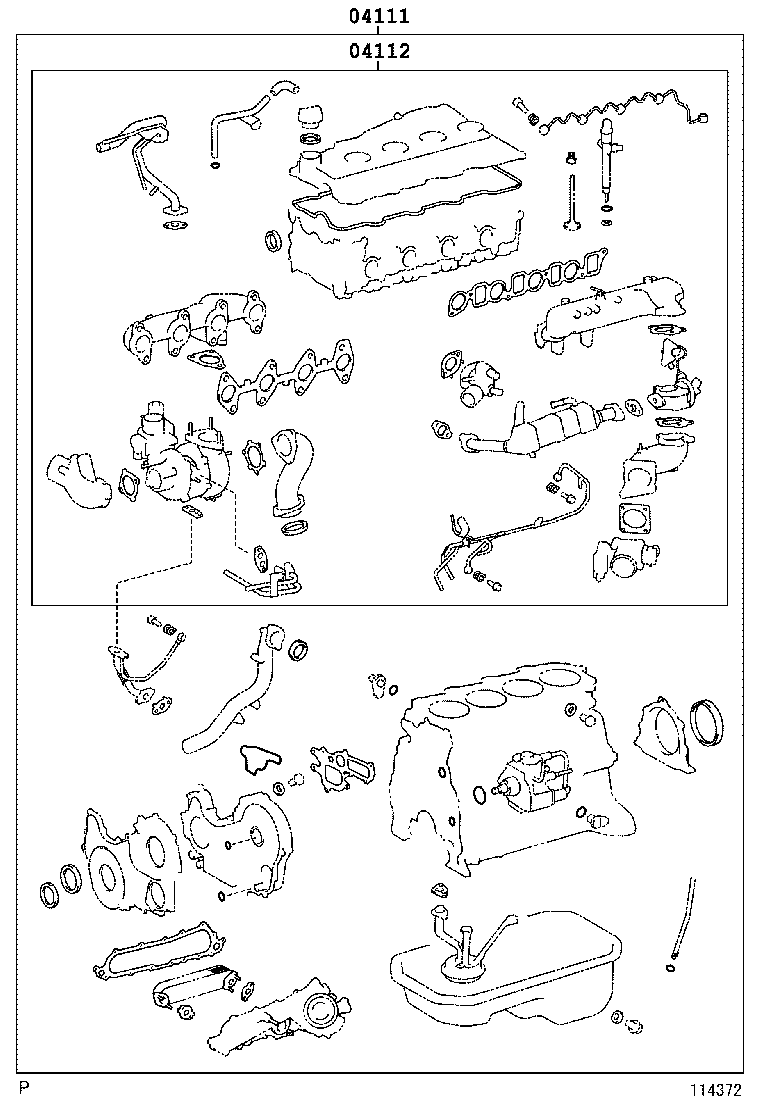 04111
04112

P
114372