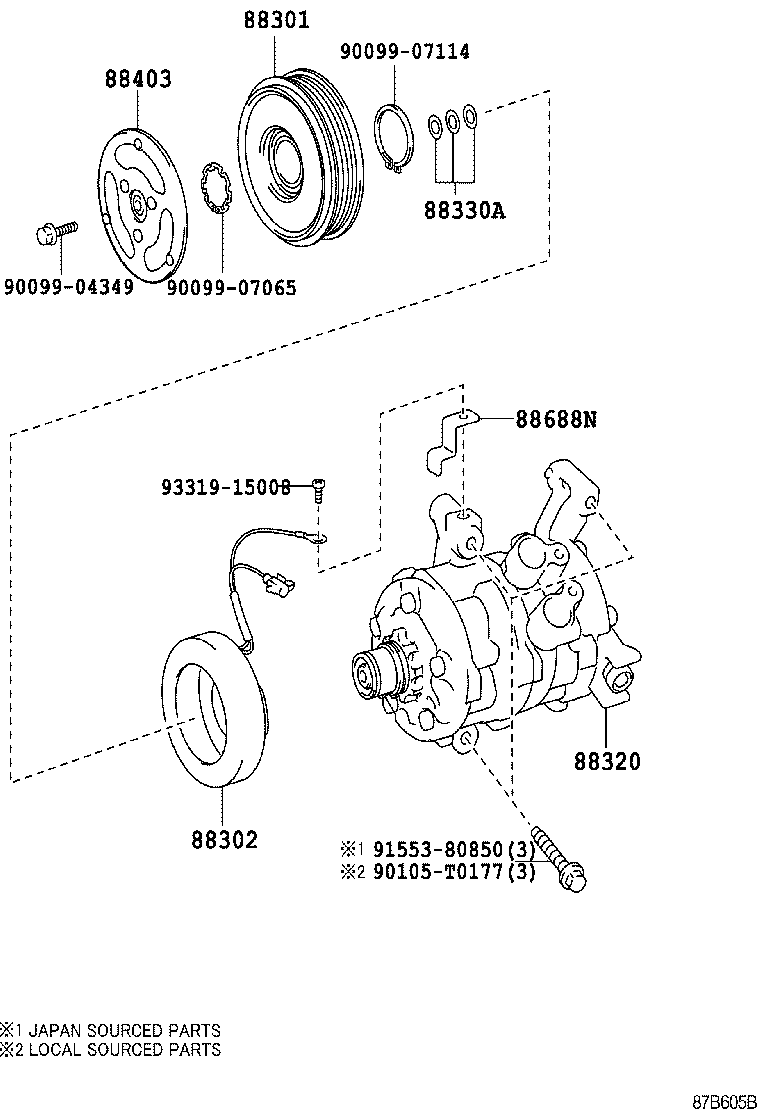 88301
90099-07114
88403
88330A
90099-04349
90099-07065
88688N
93319-15008
88320
88302
※1 91553-80850(3)
※2 90105-T0177(3)

※1 JAPAN SOURCED PARTS
※2 LOCAL SOURCED PARTS

87B605B