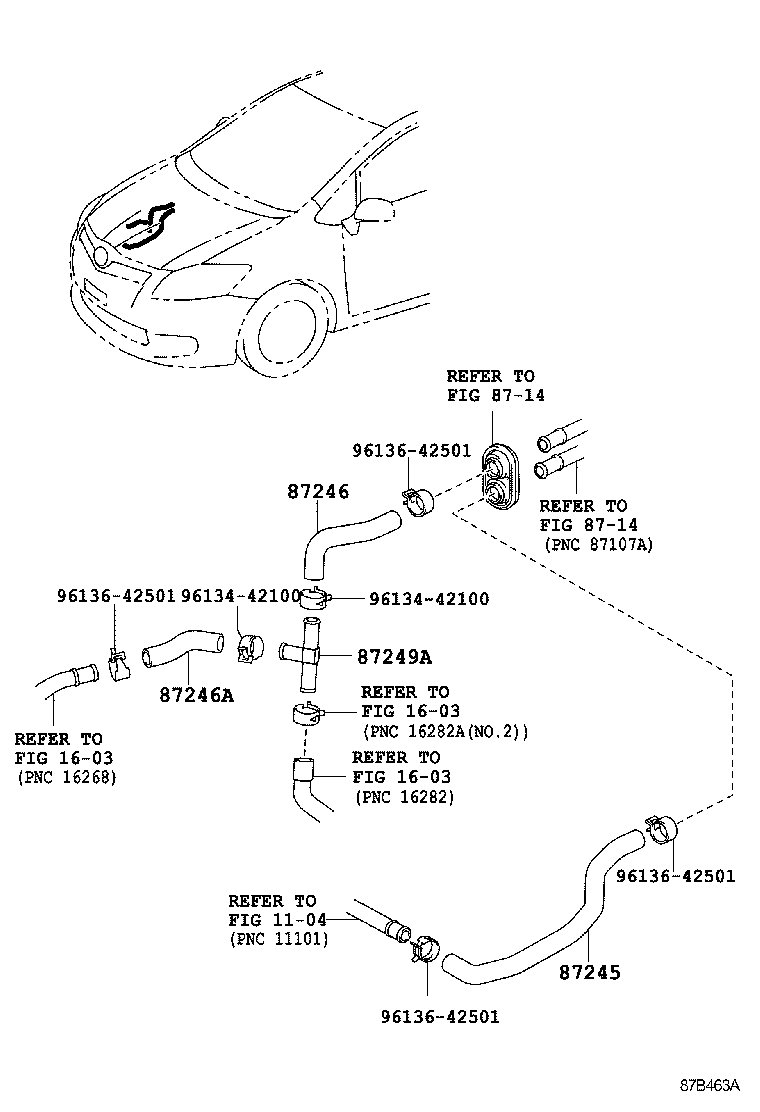 REFER TO
FIG 87-14

96136-42501

87246

REFER TO
FIG 87-14
(PNC 87107A)

96136-42501 96134-42100

96134-42100

87249A

87246A

REFER TO
FIG 16-03
(PNC 16282A(NO.2))

REFER TO
FIG 16-03
(PNC 16268)

REFER TO
FIG 16-03
(PNC 16282)

96136-42501

REFER TO
FIG 11-04
(PNC 11101)

87245

96136-42501

87B463A