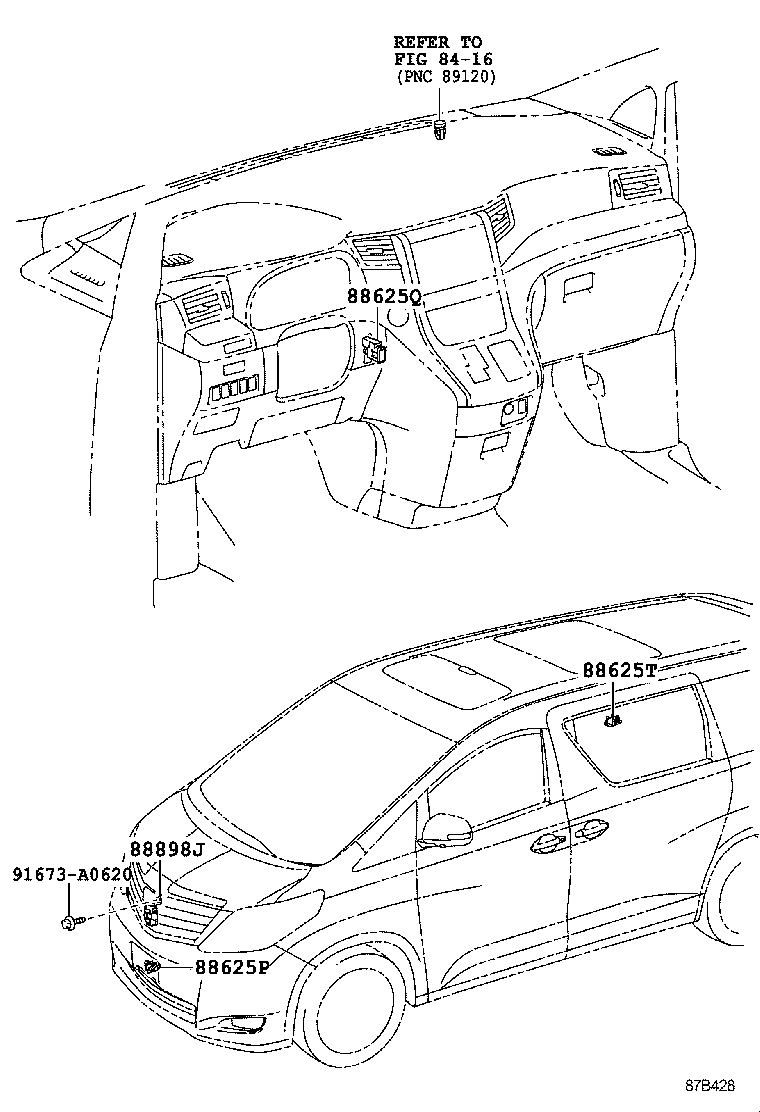 REFER TO
FIG 84-16
(PNC 89120)

88625Q

88625T

88898J

91673-A0620

88625P

87B428