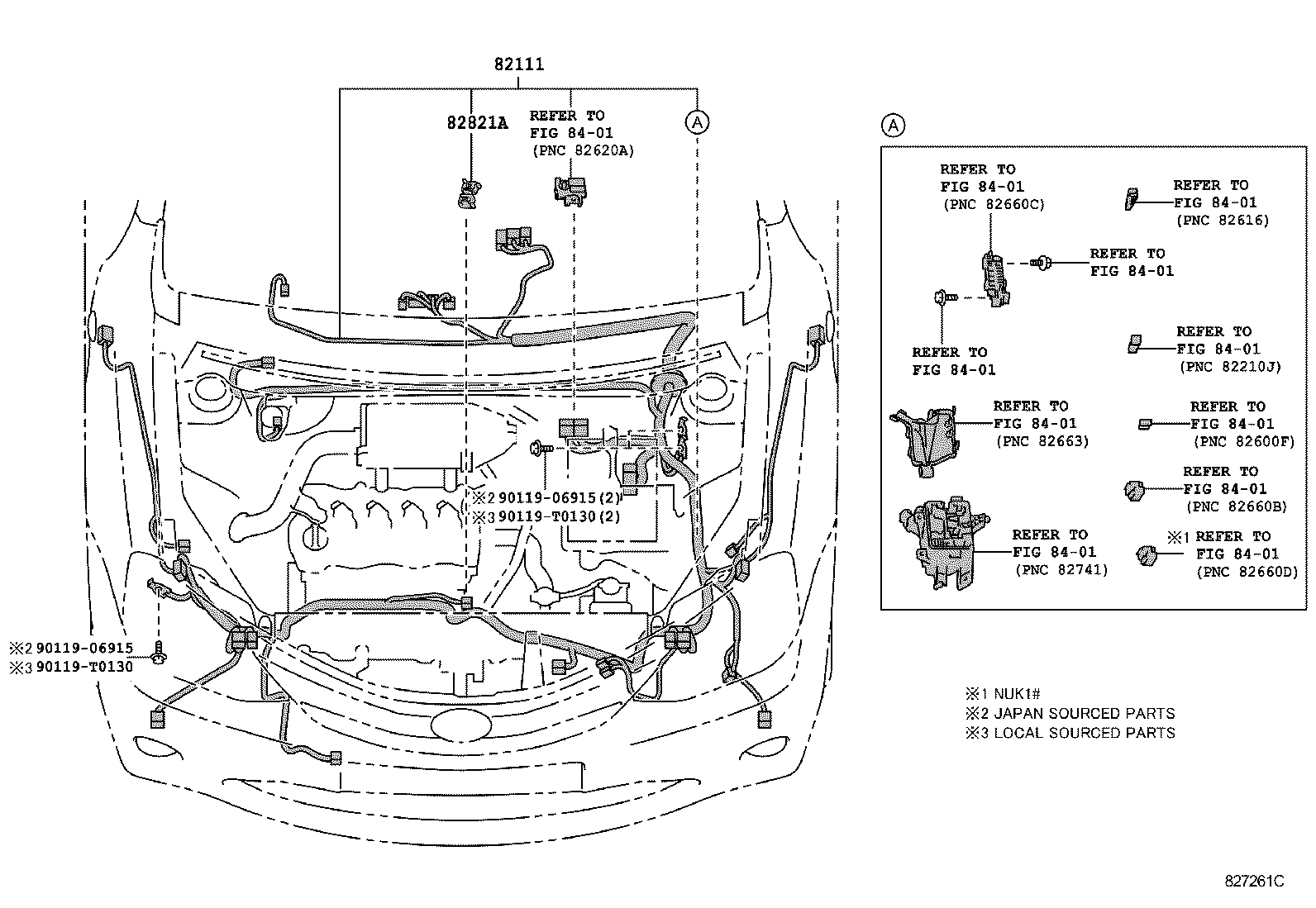 82111

82821A

REFER TO
FIG 84-01
(PNC 82620A)

A

※2 90119-06915(2)
※3 90119-T0130(2)

※2 90119-06915
※3 90119-T0130

A

REFER TO
FIG 84-01
(PNC 82660C)

REFER TO
FIG 84-01
(PNC 82616)

REFER TO
FIG 84-01

REFER TO
FIG 84-01

REFER TO
FIG 84-01
(PNC 82210J)

REFER TO
FIG 84-01
(PNC 82663)

REFER TO
FIG 84-01
(PNC 82600F)

REFER TO
FIG 84-01
(PNC 82660B)

REFER TO
FIG 84-01
(PNC 82741)

※1 REFER TO
FIG 84-01
(PNC 82660D)

※1 NUK1#
※2 JAPAN SOURCED PARTS
※3 LOCAL SOURCED PARTS

827261C