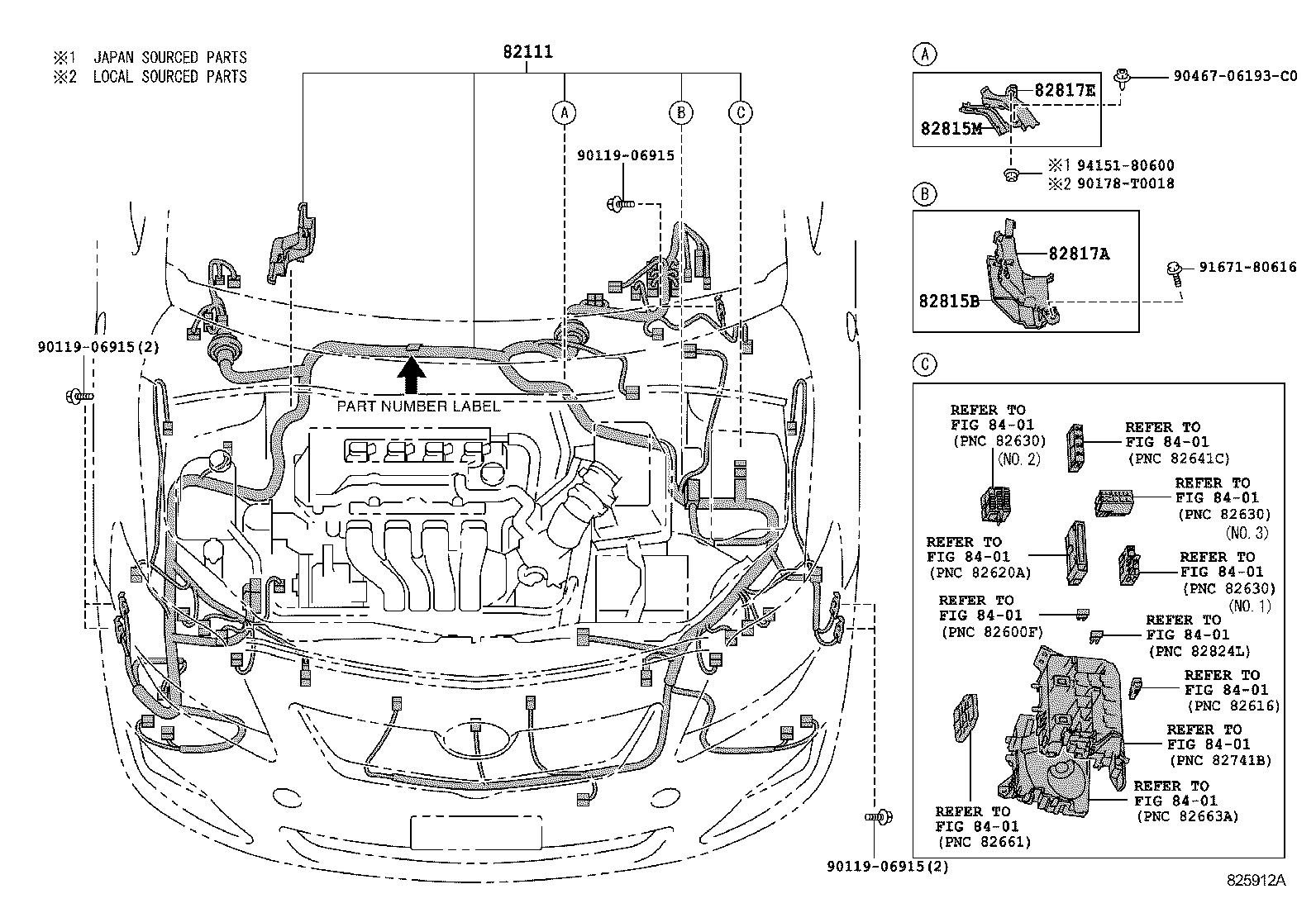 ※1 JAPAN SOURCED PARTS
※2 LOCAL SOURCED PARTS

82111

A

B

C

90119-06915

90119-06915(2)

PART NUMBER LABEL

90119-06915(2)

A

82817E

82815M

90467-06193-C0

※1 94151-80600
※2 90178-T0018

B

82817A

82815B

91671-80616

C

REFER TO FIG 84-01 (PNC 82630) (NO. 2)

REFER TO FIG 84-01 (PNC 82641C)

REFER TO FIG 84-01 (PNC 82630) (NO. 3)

REFER TO FIG 84-01 (PNC 82620A)

REFER TO FIG 84-01 (PNC 82630) (NO. 1)

REFER TO FIG 84-01 (PNC 82600F)

REFER TO FIG 84-01 (PNC 82824L)

REFER TO FIG 84-01 (PNC 82616)

REFER TO FIG 84-01 (PNC 82741B)

REFER TO FIG 84-01 (PNC 82663A)

REFER TO FIG 84-01 (PNC 82661)

825912A