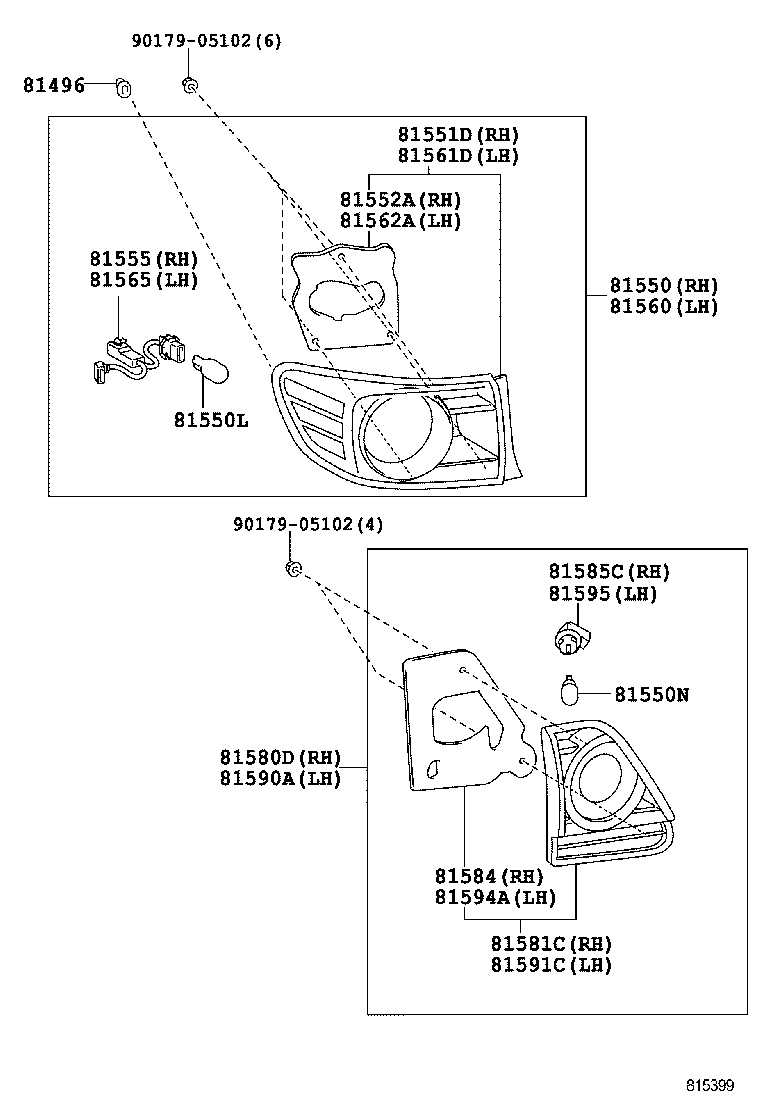 90179-05102(6)

81496

81551D(RH)
81561D(LH)

81552A(RH)
81562A(LH)

81555(RH)
81565(LH)

81550(RH)
81560(LH)

81550L

90179-05102(4)

81585C(RH)
81595(LH)

81550N

81580D(RH)
81590A(LH)

81584(RH)
81594A(LH)

81581C(RH)
81591C(LH)

815399