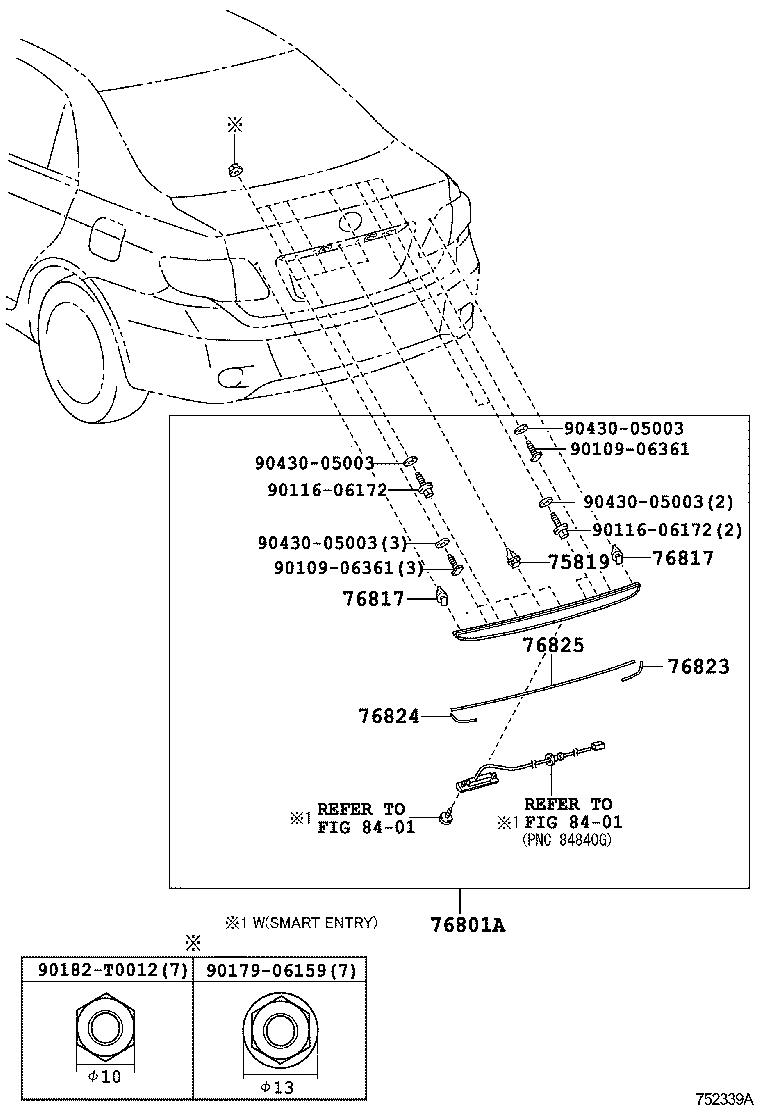 ※

90430-05003
90109-06361
90430-05003
90116-06172
90430-05003(2)
90116-06172(2)
90430-05003(3)
90109-06361(3)
75819
76817
76817
76825
76823
76824

※1 REFER TO FIG 84-01

REFER TO
※1 FIG 84-01
(PNC 84840G)

※1 W(SMART ENTRY)

76801A

※

| 90182-T0012(7) | 90179-06159(7) |
|---|---|
| $\phi$10 | $\phi$13 |

752339A