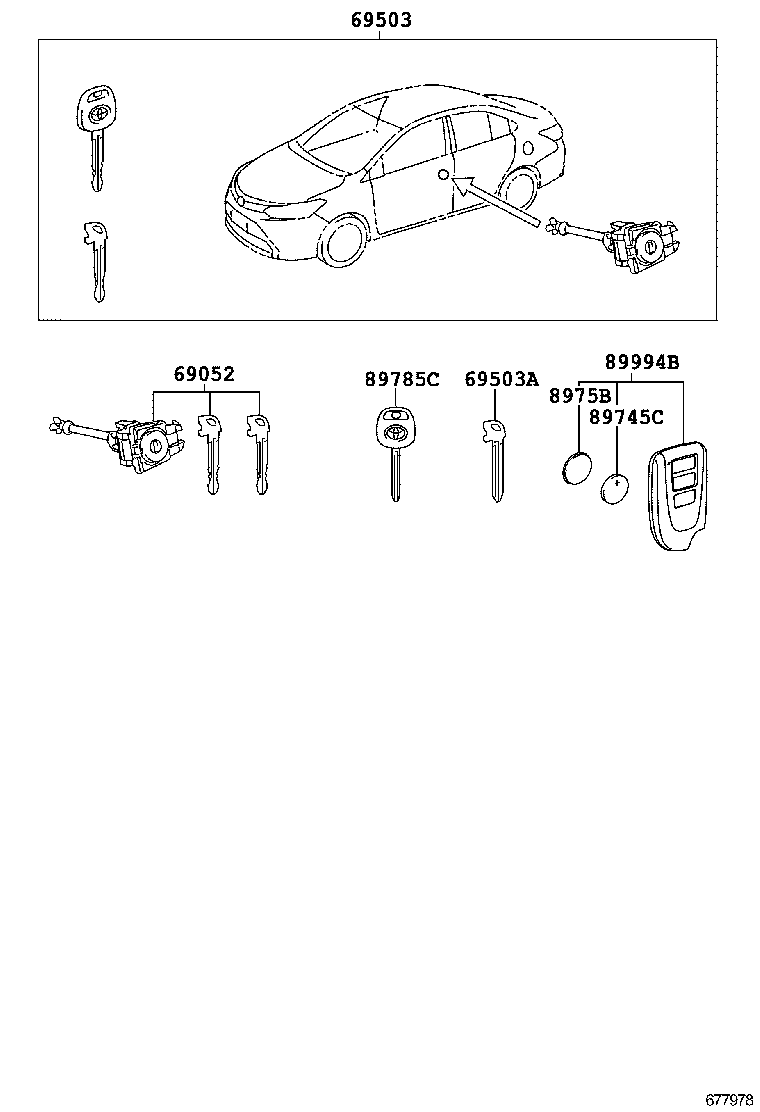 69503

69052

89785C

69503A

89994B

8975B

89745C

677978