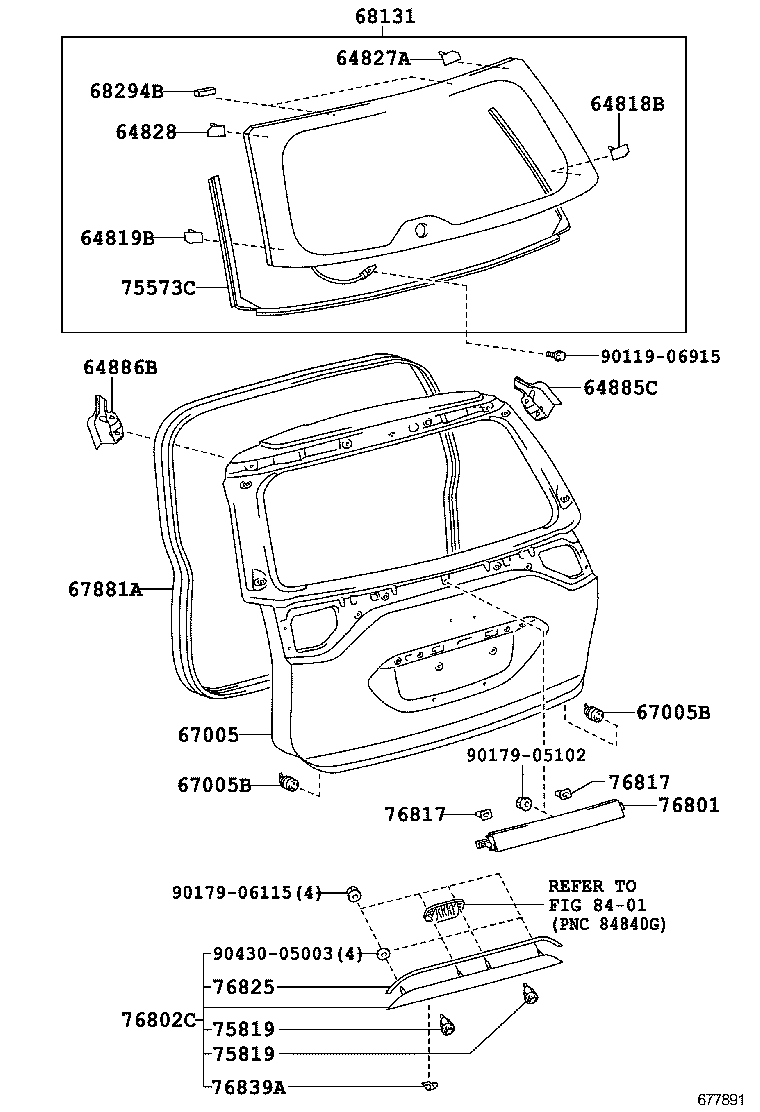 68131
64827A
68294B
64818B
64828
64819B
75573C
90119-06915
64886B
64885C
67881A
67005B
67005
90179-05102
67005B
76817
76817
76801
90179-06115(4)
REFER TO FIG 84-01 (PNC 84840G)
90430-05003(4)
76825
76802C
75819
75819
76839A
677891