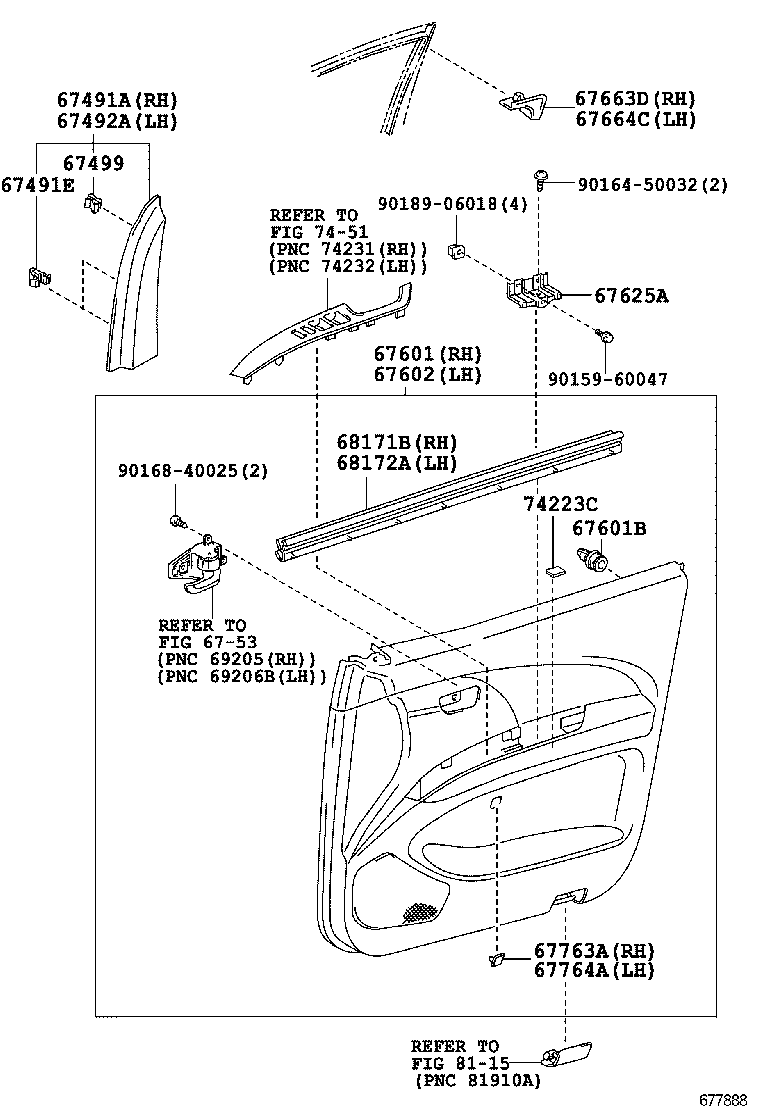 67491A(RH)
67492A(LH)

67499

67491E

67663D(RH)
67664C(LH)

90164-50032(2)

90189-06018(4)

REFER TO
FIG 74-51
(PNC 74231(RH))
(PNC 74232(LH))

67625A

90159-60047

67601(RH)
67602(LH)

68171B(RH)
68172A(LH)

90168-40025(2)

74223C

67601B

REFER TO
FIG 67-53
(PNC 69205(RH))
(PNC 69206B(LH))

67763A(RH)
67764A(LH)

REFER TO
FIG 81-15
(PNC 81910A)

677888