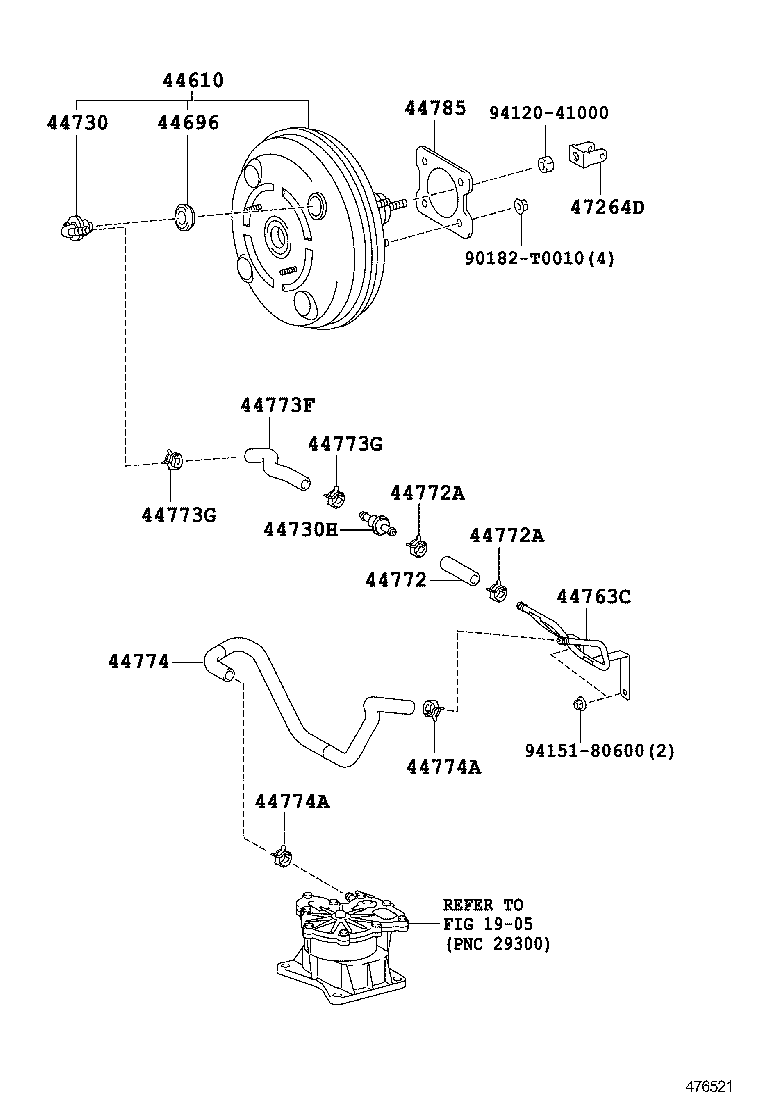 44610
44730
44696
44785
94120-41000
47264D
90182-T0010(4)
44773F
44773G
44773G
44772A
44730H
44772A
44772
44763C
44774
44774A
94151-80600(2)
44774A
REFER TO
FIG 19-05
(PNC 29300)
476521