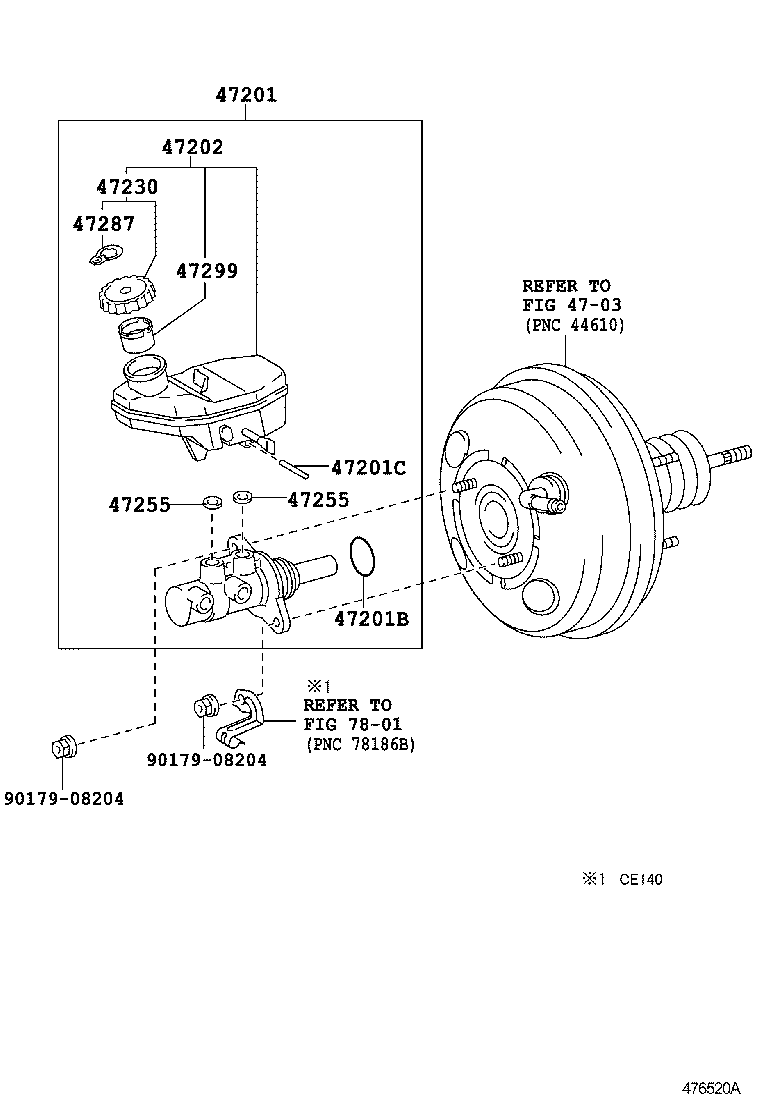 47201
47202
47230
47287
47299
REFER TO
FIG 47-03
(PNC 44610)
47201C
47255
47255
47201B
※1
REFER TO
FIG 78-01
(PNC 78186B)
90179-08204
90179-08204
※1 CE140
476520A