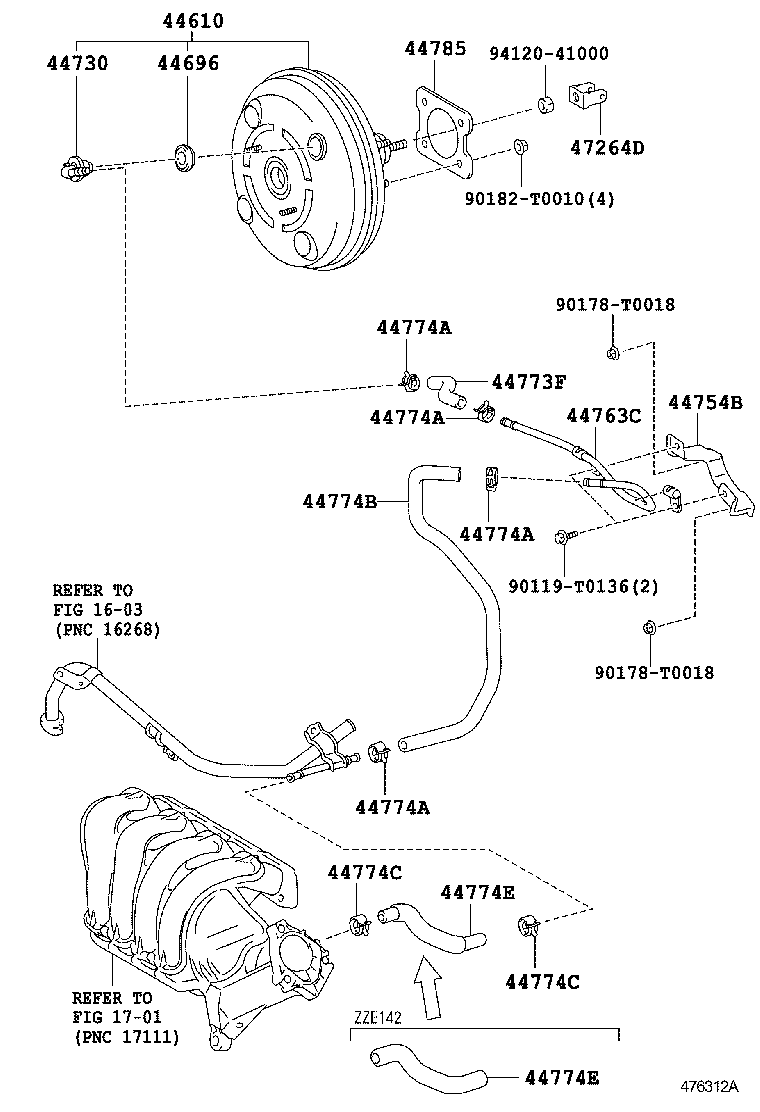 44610
44730
44696
44785
94120-41000
47264D
90182-T0010(4)
90178-T0018
44774A
44773F
44774A
44763C
44754B
44774B
44774A
90119-T0136(2)
REFER TO
FIG 16-03
(PNC 16268)
90178-T0018
44774A
44774C
44774E
44774C
REFER TO
FIG 17-01
(PNC 17111)
ZZE142
44774E
476312A