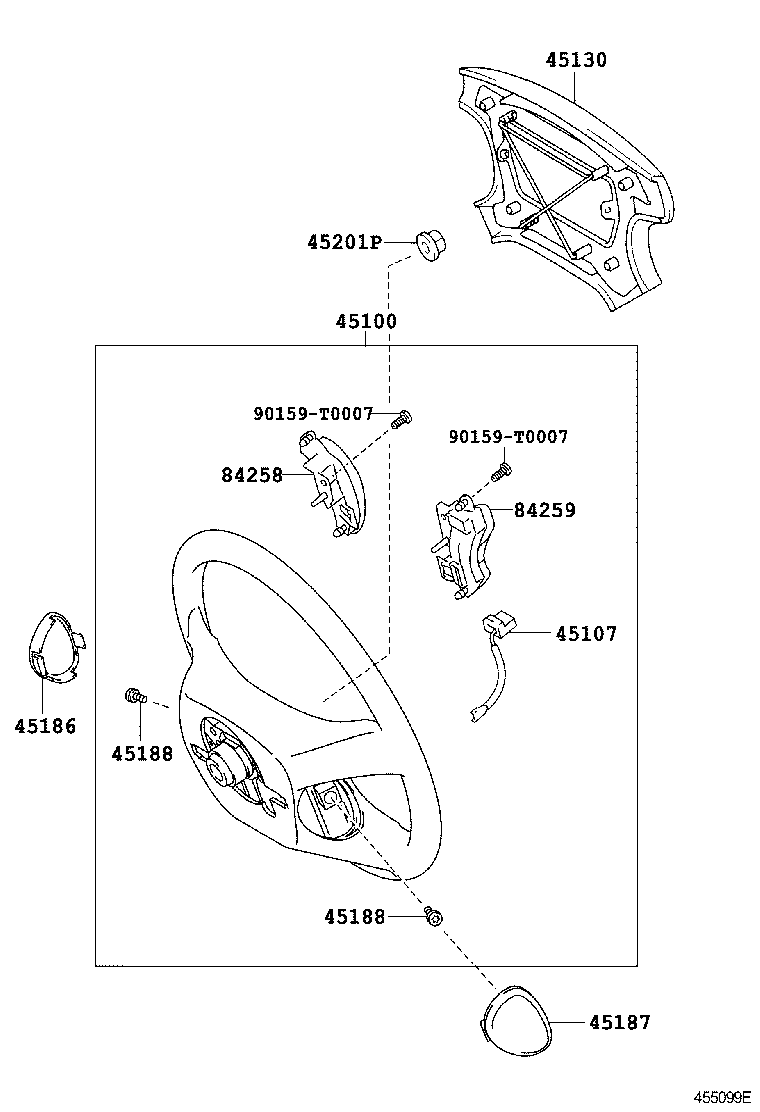 45130

45201P

45100

90159-T0007

90159-T0007

84258

84259

45107

45186

45188

45188

45187

455099E