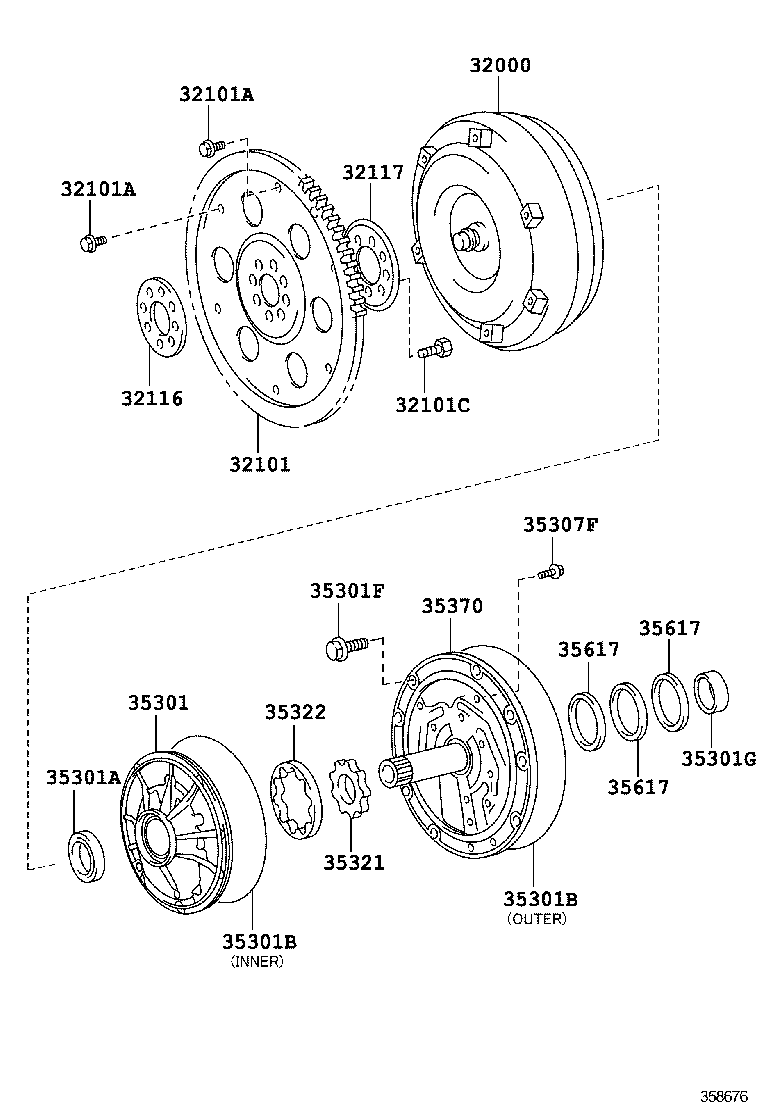 32000
32101A
32101A
32117
32116
32101C
32101
35307F
35301F
35370
35617
35617
35301
35322
35301A
35301G
35617
35321
35301B
(OUTER)
35301B
(INNER)
358676