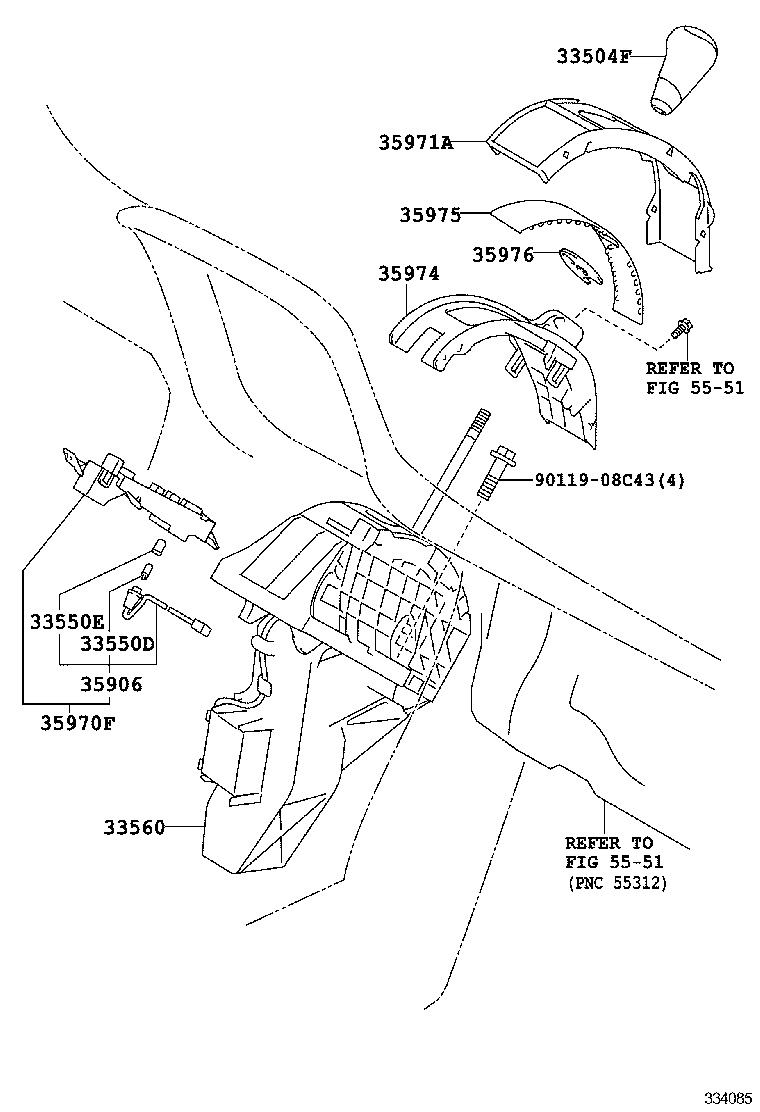 33504F

35971A

35975

35976

35974

REFER TO
FIG 55-51

90119-08C43(4)

33550E

33550D

35906

35970F

33560

REFER TO
FIG 55-51
(PNC 55312)

334085