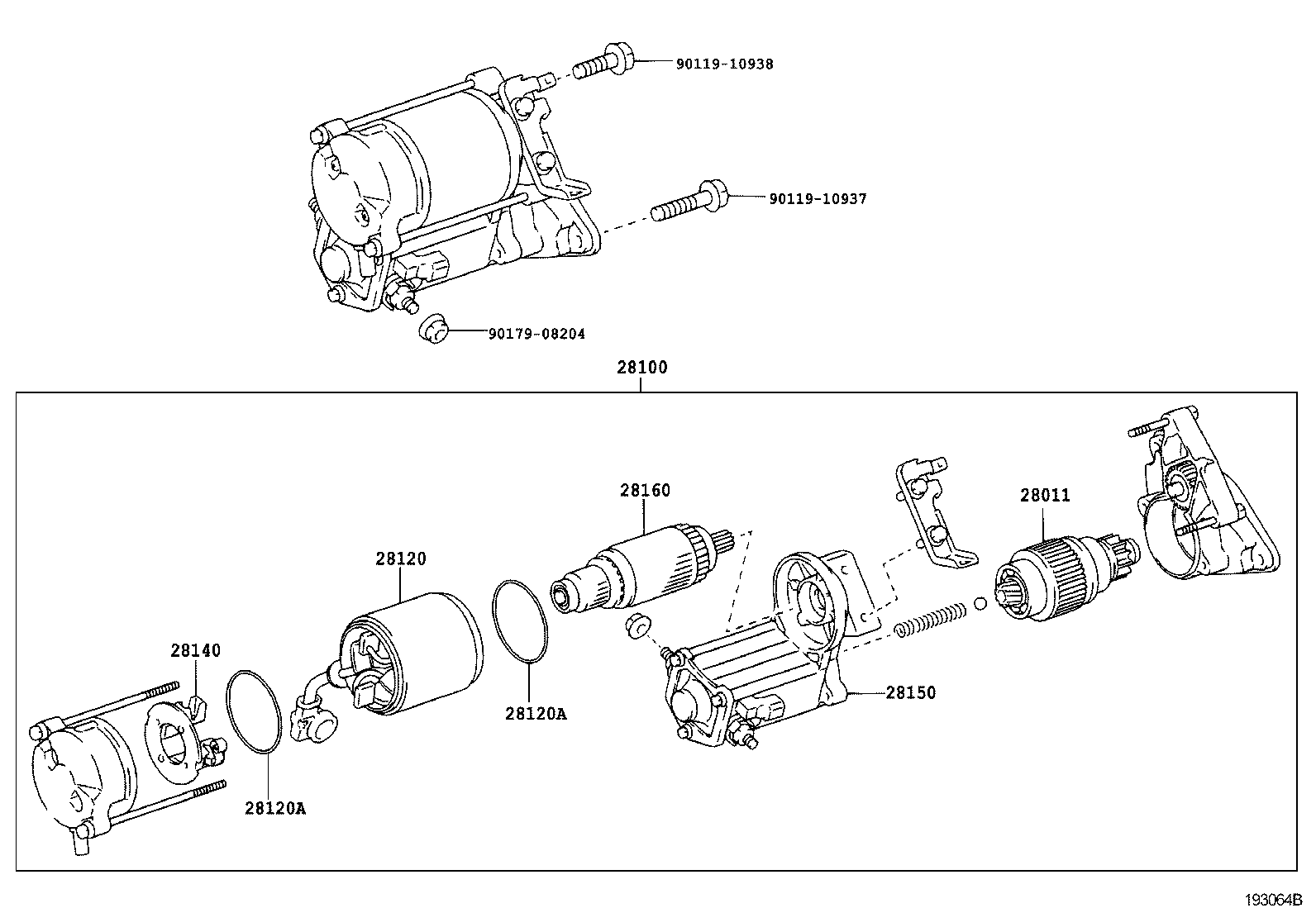 90119-10938

90119-10937

90179-08204

28100

28160

28011

28120

28140

28120A

28150

28120A

193064B