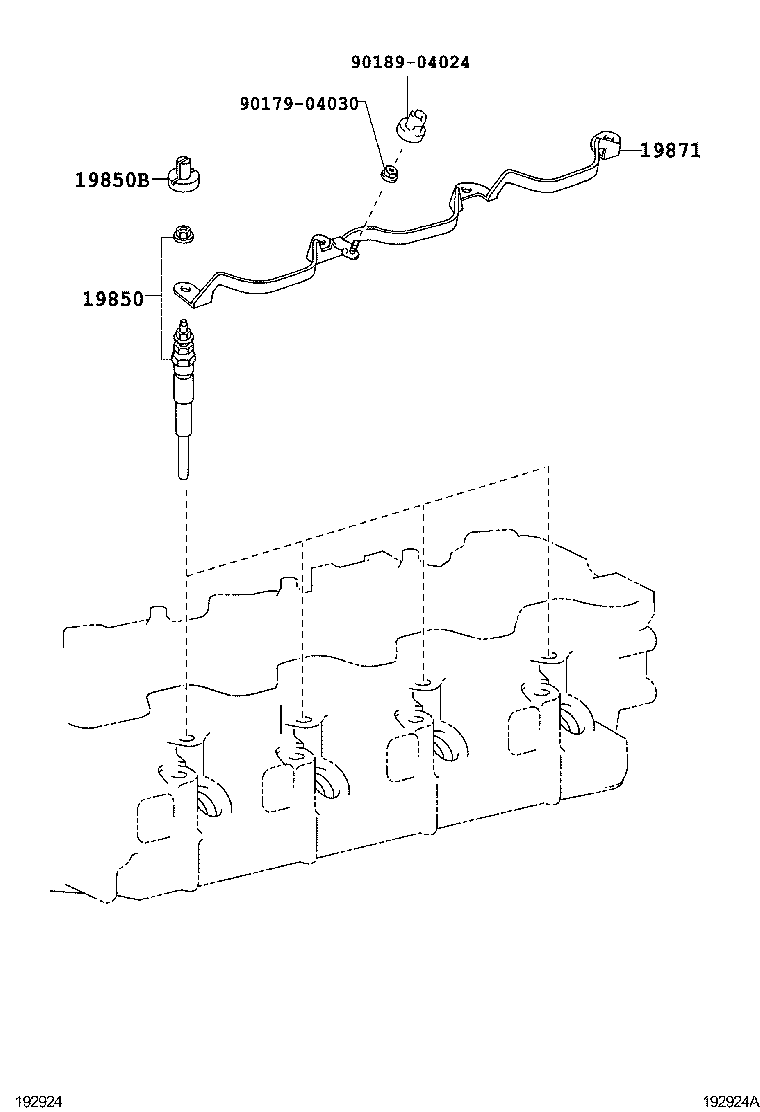 90189-04024
90179-04030
19871
19850B
19850

192924
192924A