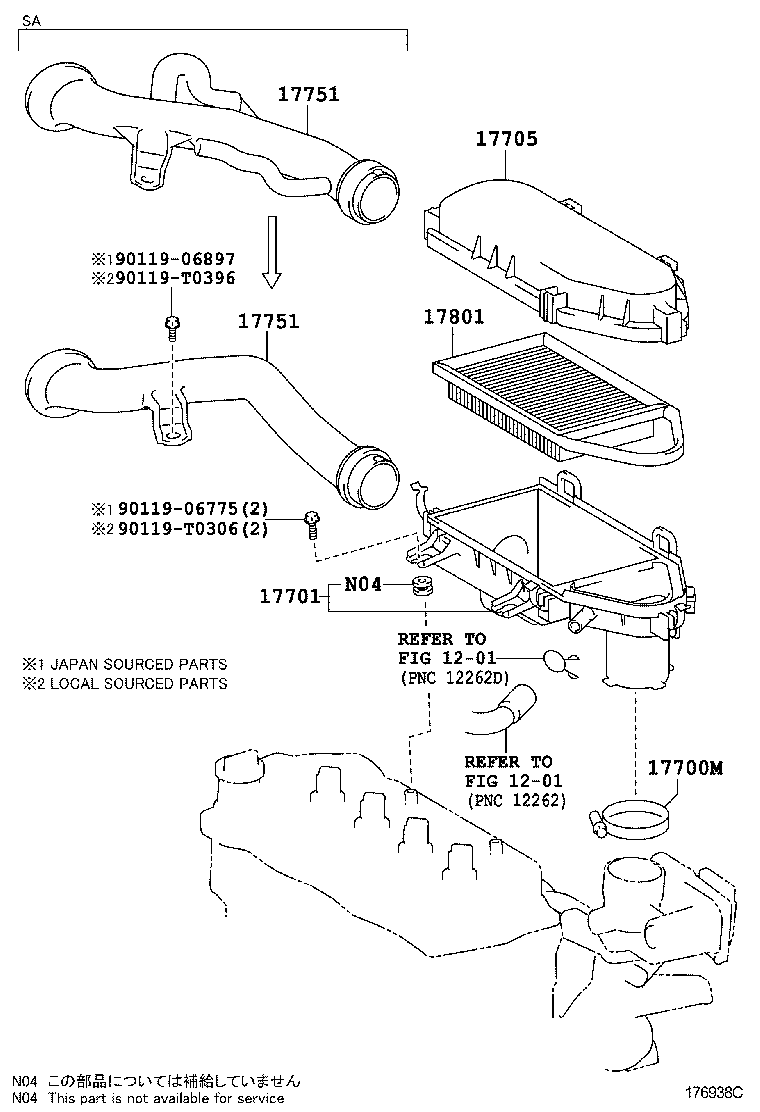 SA

17751

17705

※1 90119-06897
※2 90119-T0396

17751

17801

※1 90119-06775(2)
※2 90119-T0306(2)

17701

N04

REFER TO
FIG 12-01
(PNC 12262D)

※1 JAPAN SOURCED PARTS
※2 LOCAL SOURCED PARTS

REFER TO
FIG 12-01
(PNC 12262)

17700M

N04 この部品については補給していません
N04 This part is not available for service

176938C