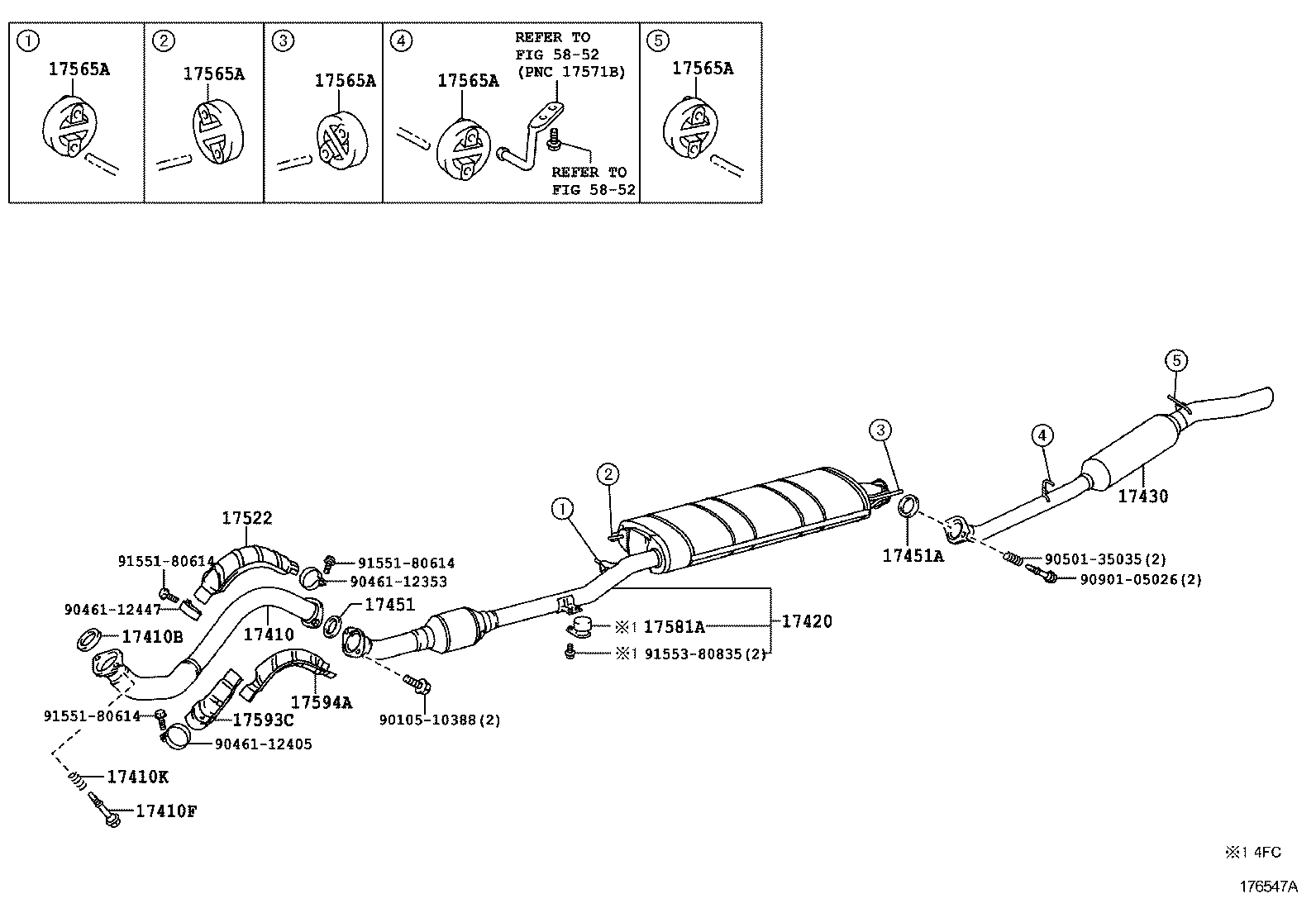 ①
17565A

②
17565A

③
17565A

④
17565A
REFER TO FIG 58-52 (PNC 17571B)
REFER TO FIG 58-52

⑤
17565A

⑤
④
③
②
①
17430
17451A
90501-35035(2)
90901-05026(2)
17522
91551-80614
91551-80614
90461-12353
90461-12447
17451
17410B
17410
17420
※1 17581A
※1 91553-80835(2)
17594A
91551-80614
17593C
90105-10388(2)
90461-12405
17410K
17410F

※1 4FC
176547A