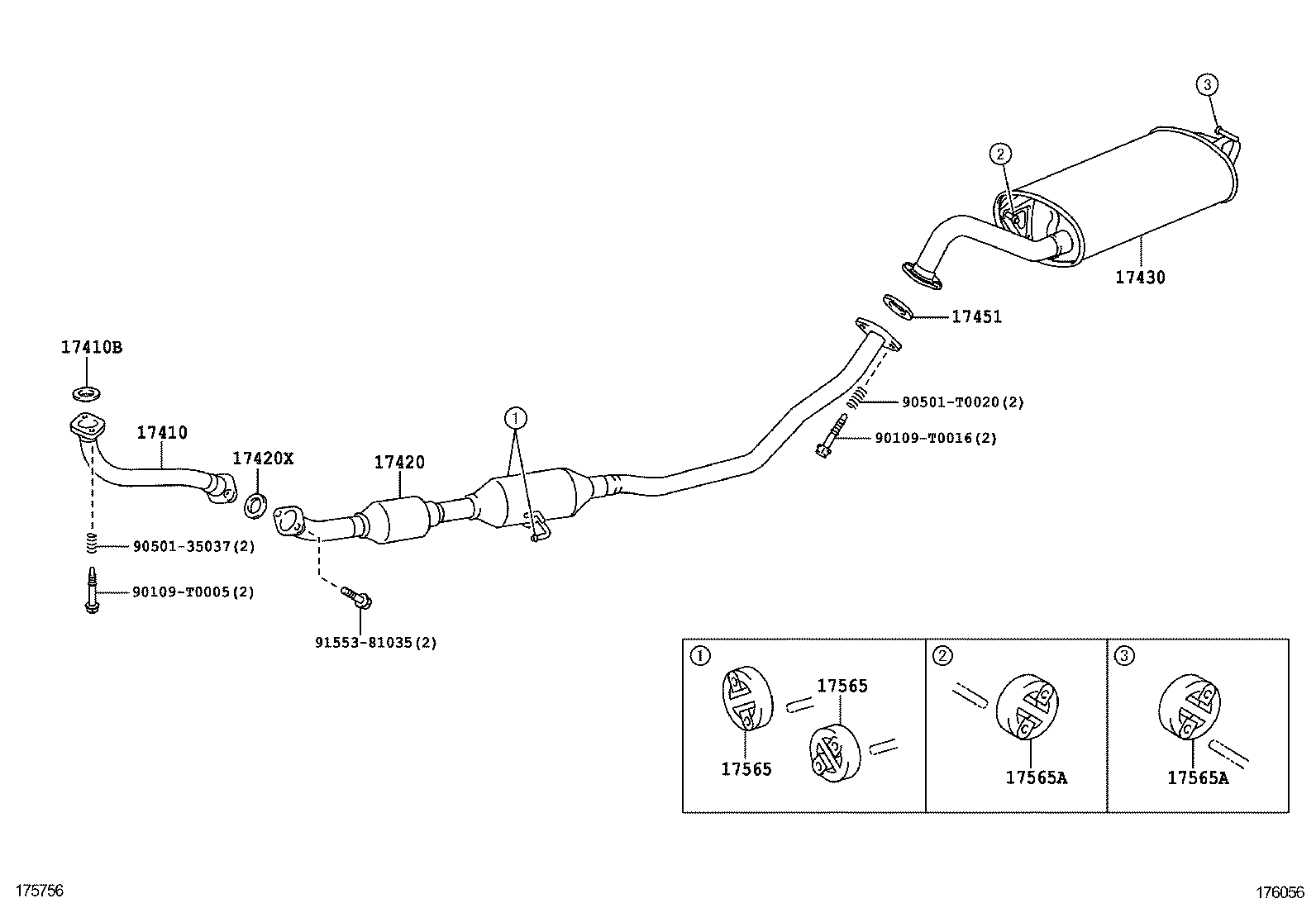 3
2
17430
17451
17410B
90501-T0020(2)
1
90109-T0016(2)
17410
17420X
17420
90501-35037(2)
90109-T0005(2)
91553-81035(2)
1
17565
17565
2
17565A
3
17565A
175756
176056