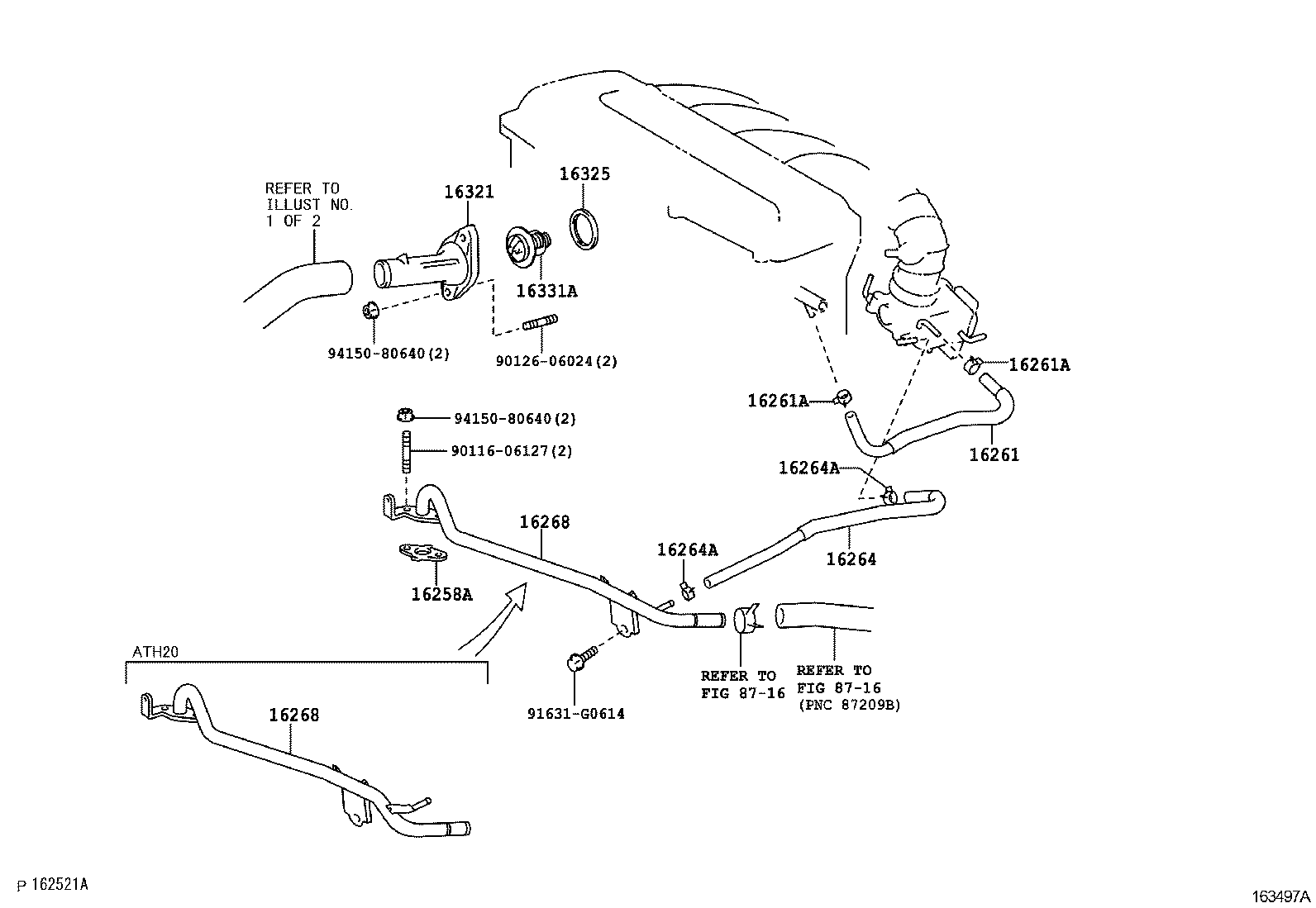 REFER TO ILLUST NO. 1 OF 2

16321

16325

16331A

94150-80640(2)

90126-06024(2)

16261A

16261A

16261

94150-80640(2)

90116-06127(2)

16264A

16268

16264A

16264

16258A

ATH20

16268

91631-G0614

REFER TO FIG 87-16

REFER TO FIG 87-16 (PNC 87209B)

P 162521A

163497A