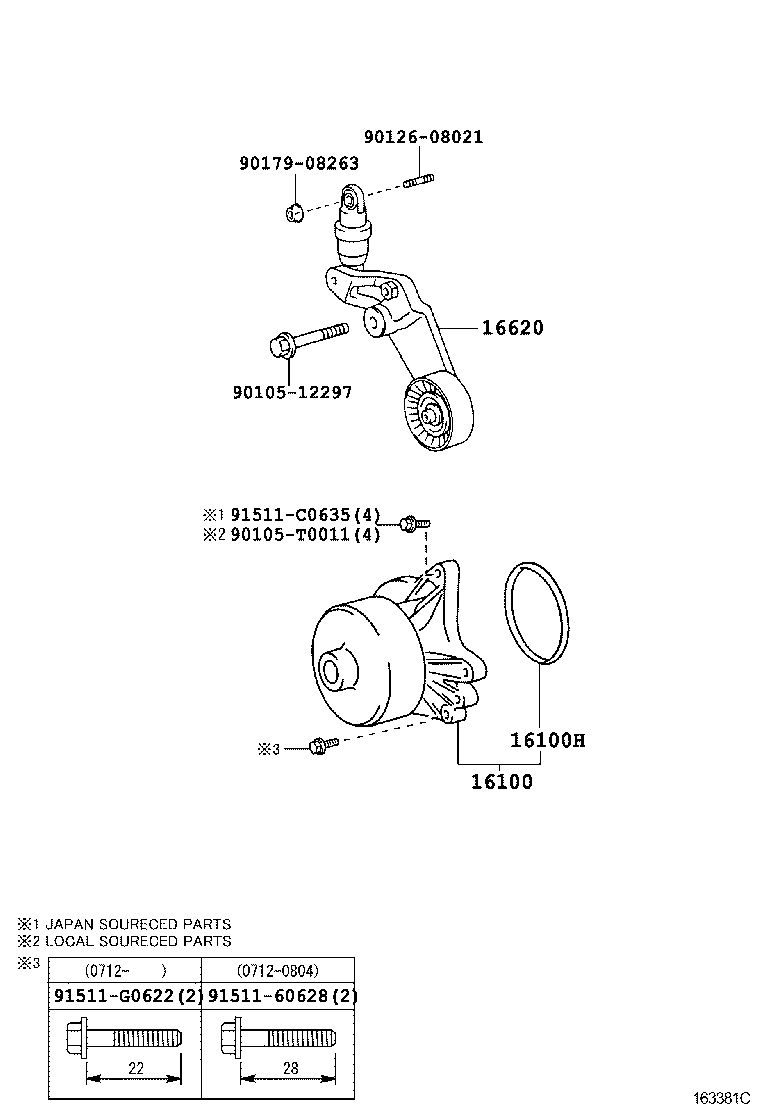 90126-08021
90179-08263
16620
90105-12297
※1 91511-C0635(4)
※2 90105-T0011(4)
※3
16100H
16100

※1 JAPAN SOURECED PARTS
※2 LOCAL SOURECED PARTS
※3

| (0712- ) | (0712-0804) |
|---|---|
| 91511-G0622(2) | 91511-60628(2) |
| 22 | 28 |

163381C