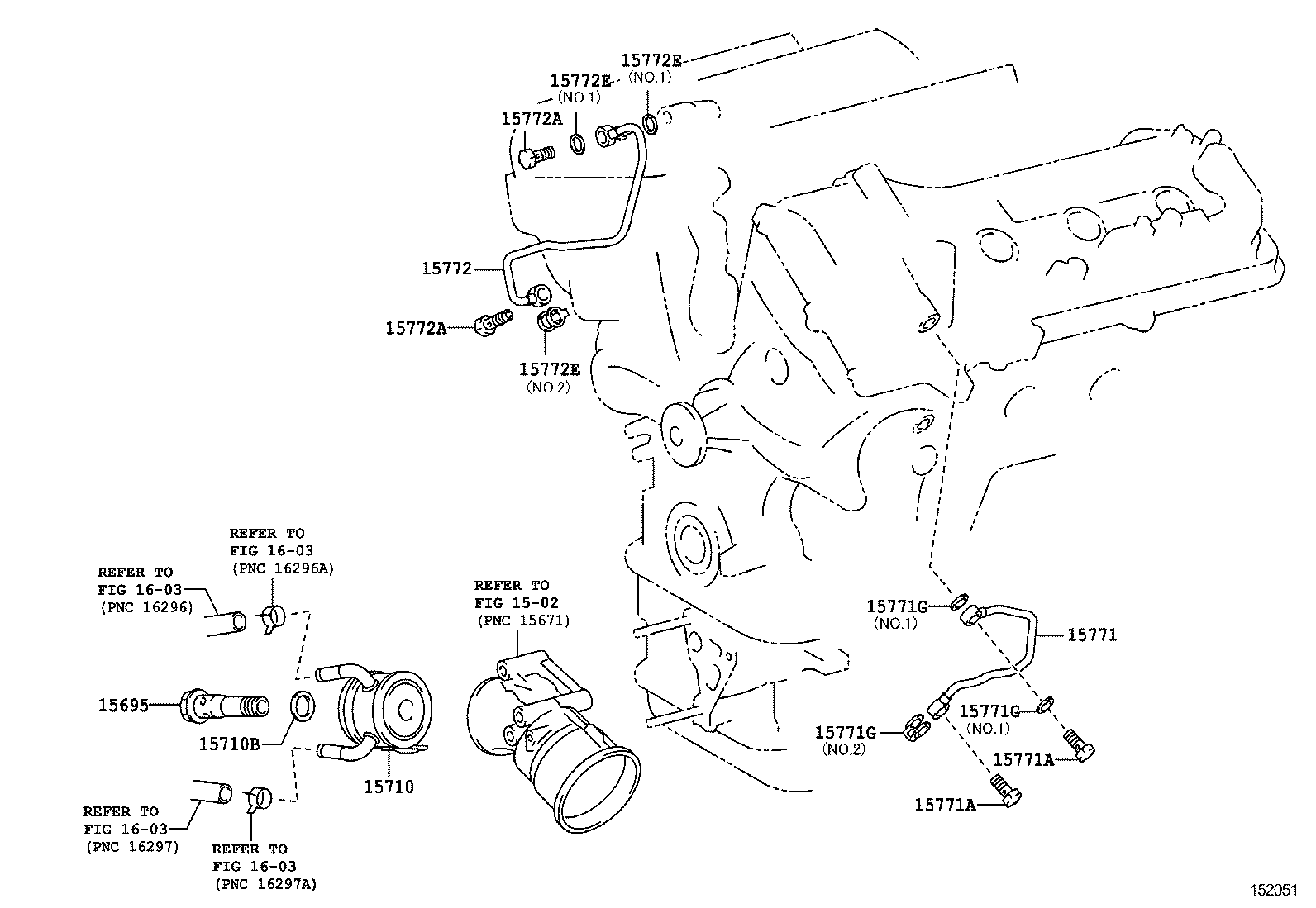 15772E
(NO.1)
15772E
(NO.1)
15772A
15772
15772A
15772E
(NO.2)

REFER TO
FIG 16-03
(PNC 16296A)

REFER TO
FIG 16-03
(PNC 16296)

REFER TO
FIG 15-02
(PNC 15671)

15695
15710B
15710

REFER TO
FIG 16-03
(PNC 16297)

REFER TO
FIG 16-03
(PNC 16297A)

15771G
(NO.1)
15771
15771G
(NO.1)
15771G
(NO.2)
15771A
15771A

152051