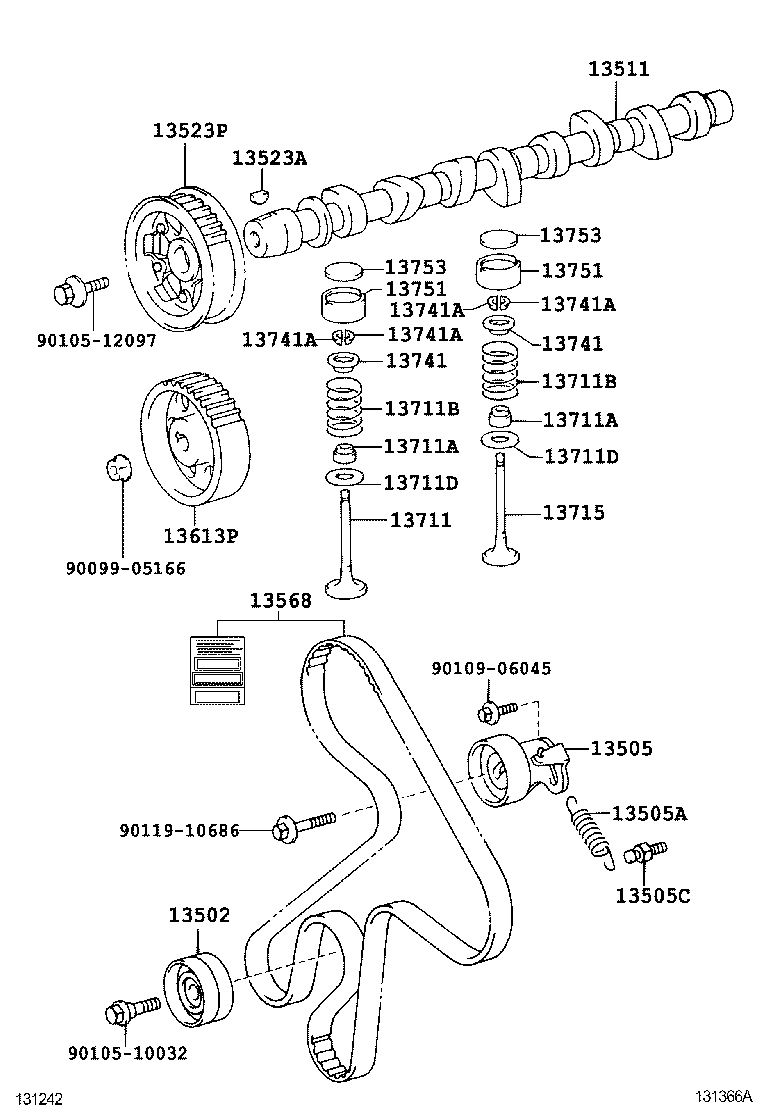 13511
13523P
13523A
90105-12097
13753
13751
13741A
13741A
13741
13711B
13711A
13711D
13711
13753
13751
13741A
13741A
13741
13711B
13711A
13711D
13715
13613P
90099-05166
13568
90109-06045
13505
13505A
13505C
90119-10686
13502
90105-10032
131242
131366A