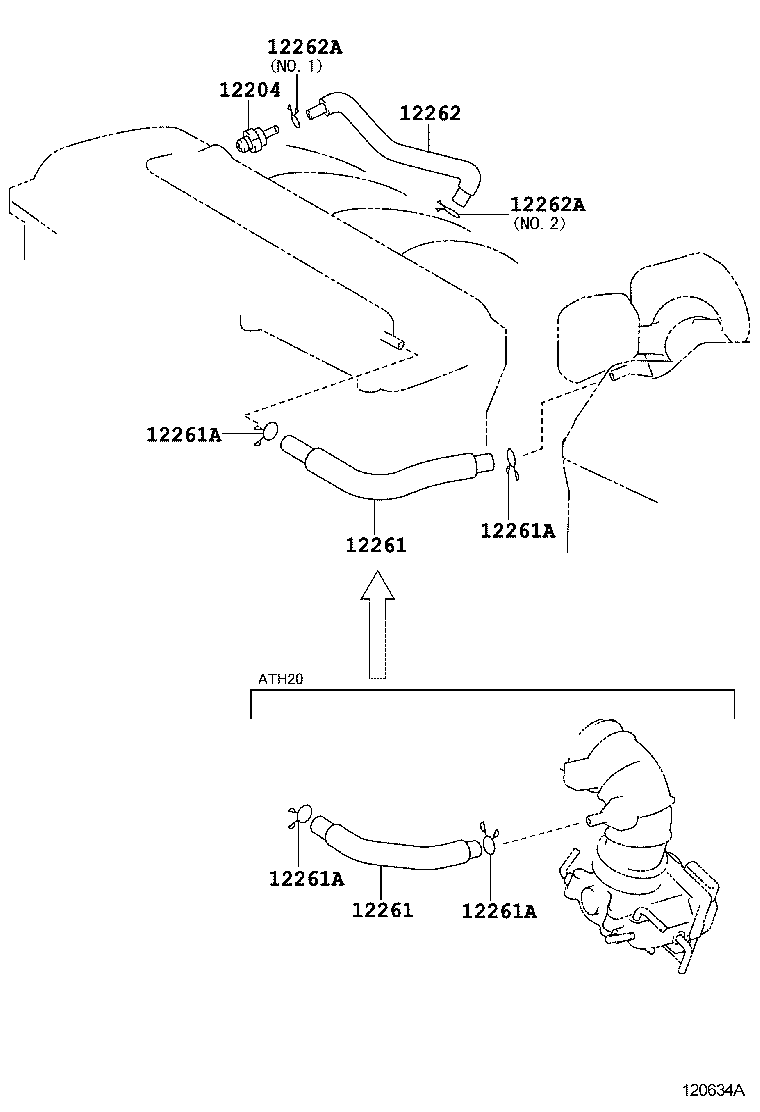 12262A
(NO. 1)
12204
12262
12262A
(NO. 2)
12261A
12261
12261A
ATH20
12261A
12261
12261A
120634A