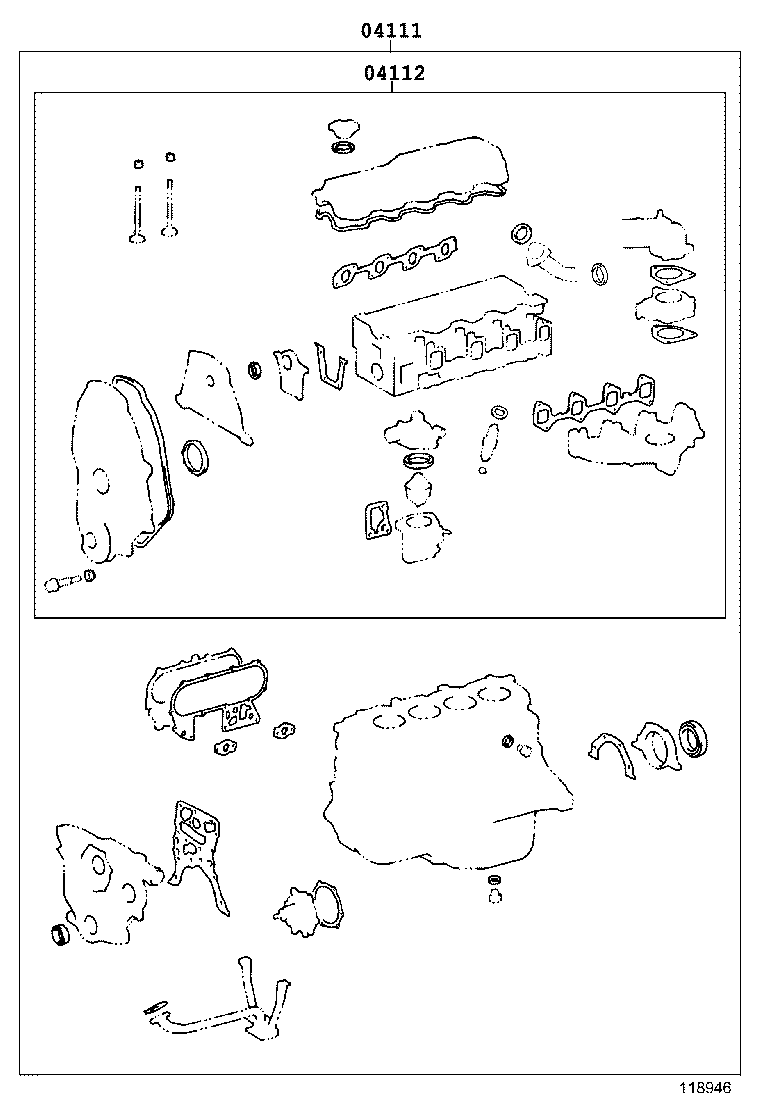 04111

04112

118946