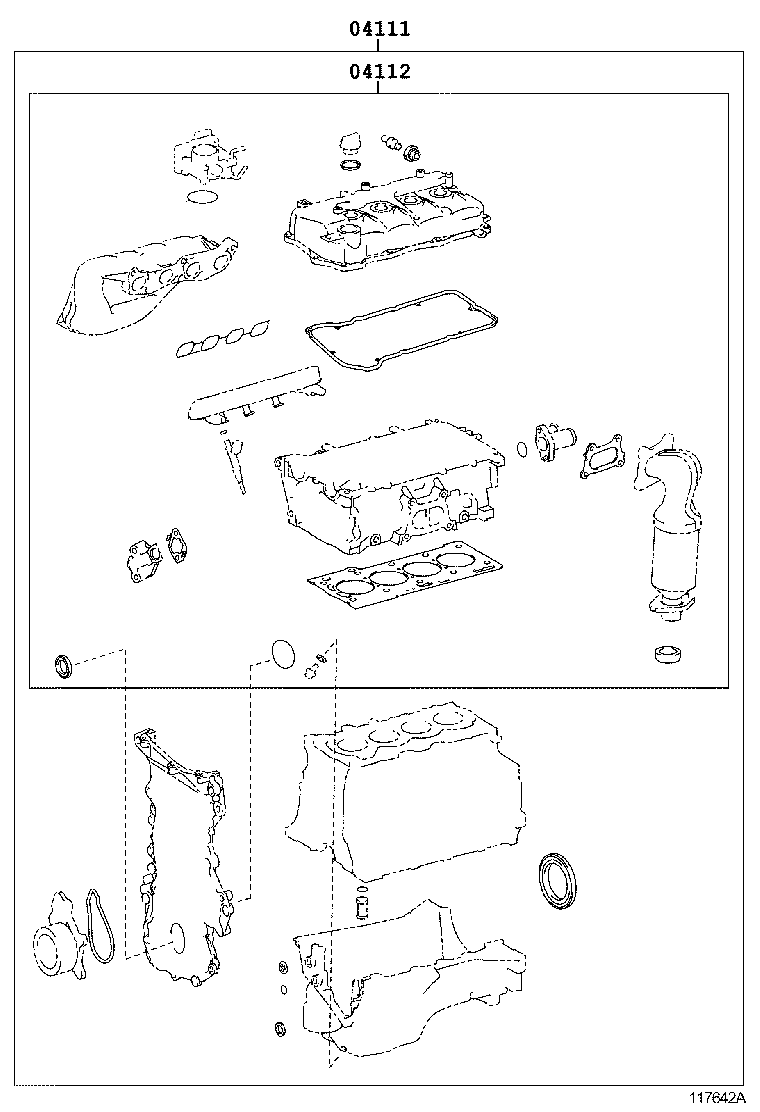 04111
04112
117642A