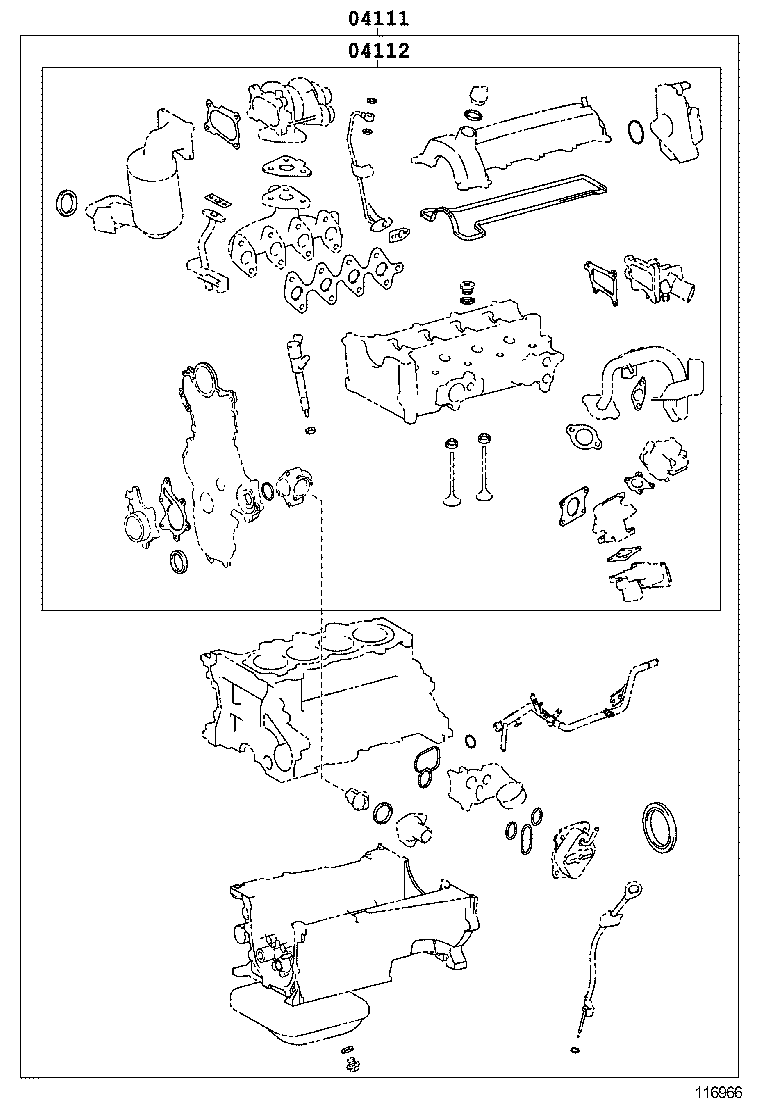 04111
04112
116966