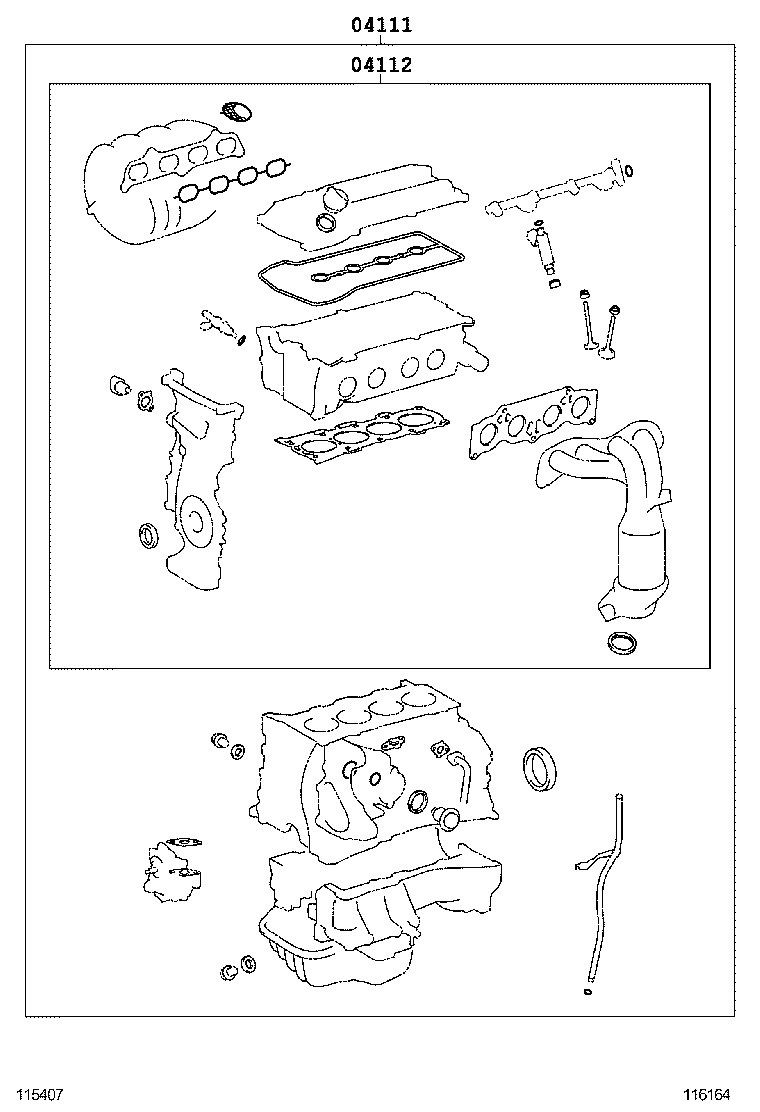 04111

04112

115407

116164