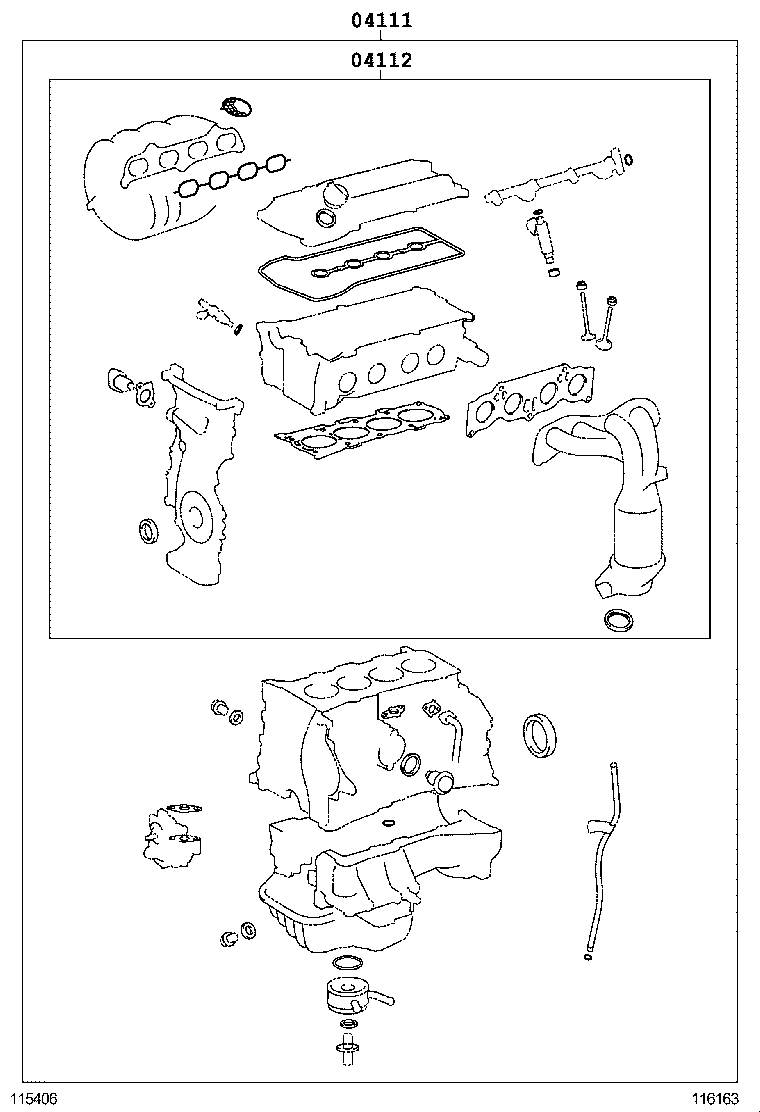 04111

04112

115406

116163