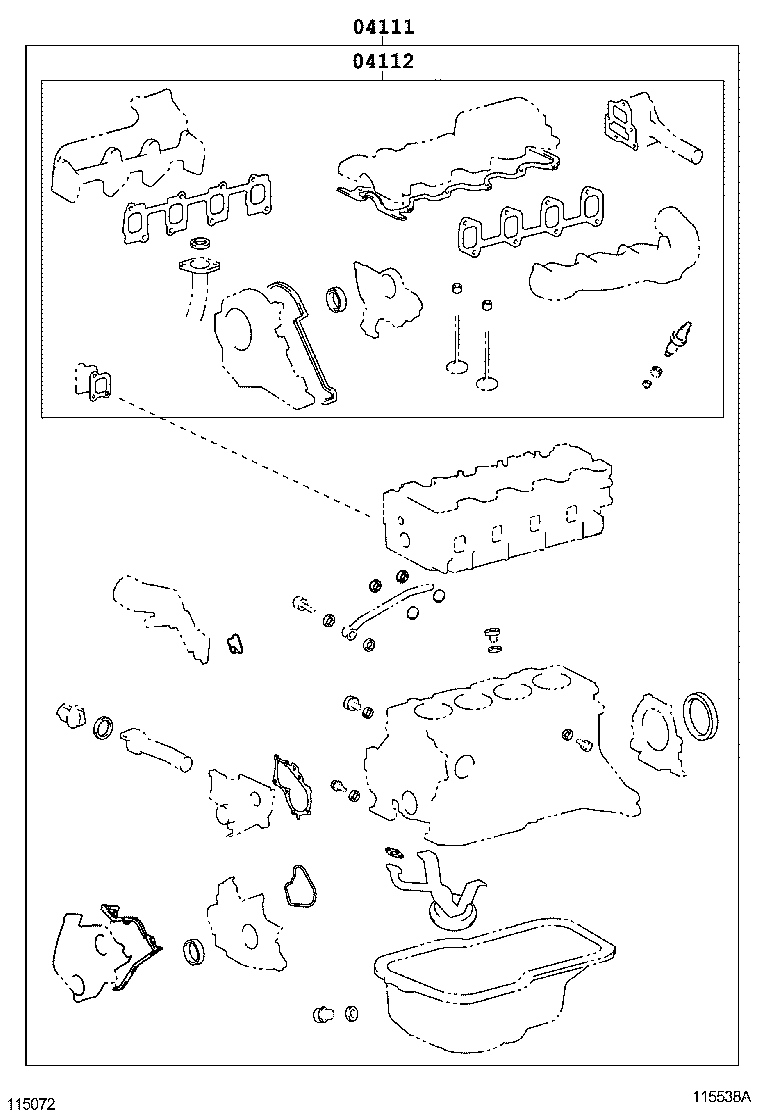 04111
04112

115072
115538A