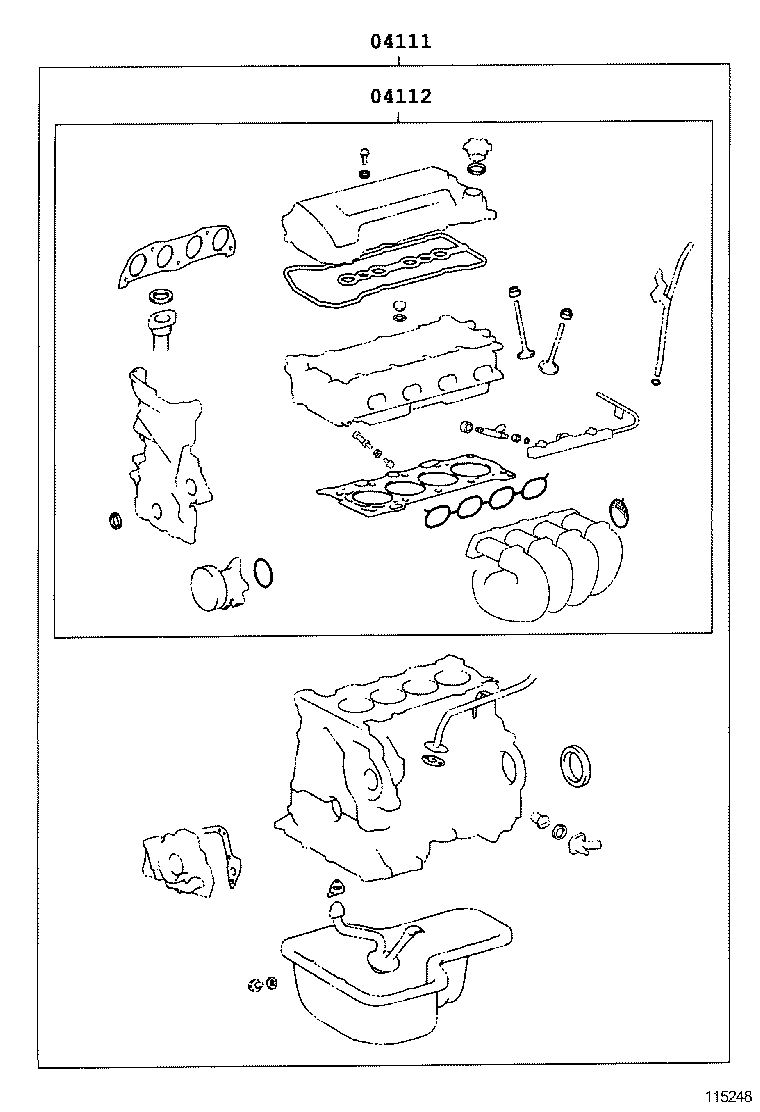 04111

04112

115248