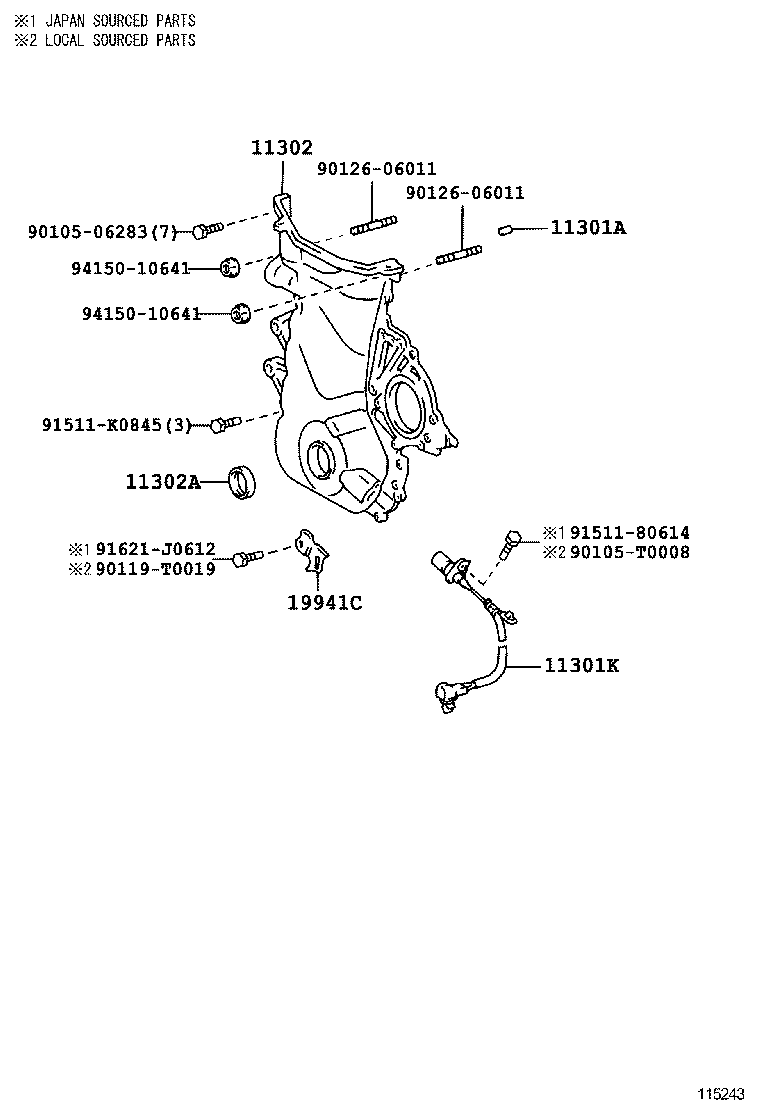 ※1 JAPAN SOURCED PARTS
※2 LOCAL SOURCED PARTS

11302
90126-06011
90126-06011
90105-06283(7)
11301A
94150-10641
94150-10641
91511-K0845(3)
11302A
※1 91621-J0612
※2 90119-T0019
19941C
※1 91511-80614
※2 90105-T0008
11301K

115243