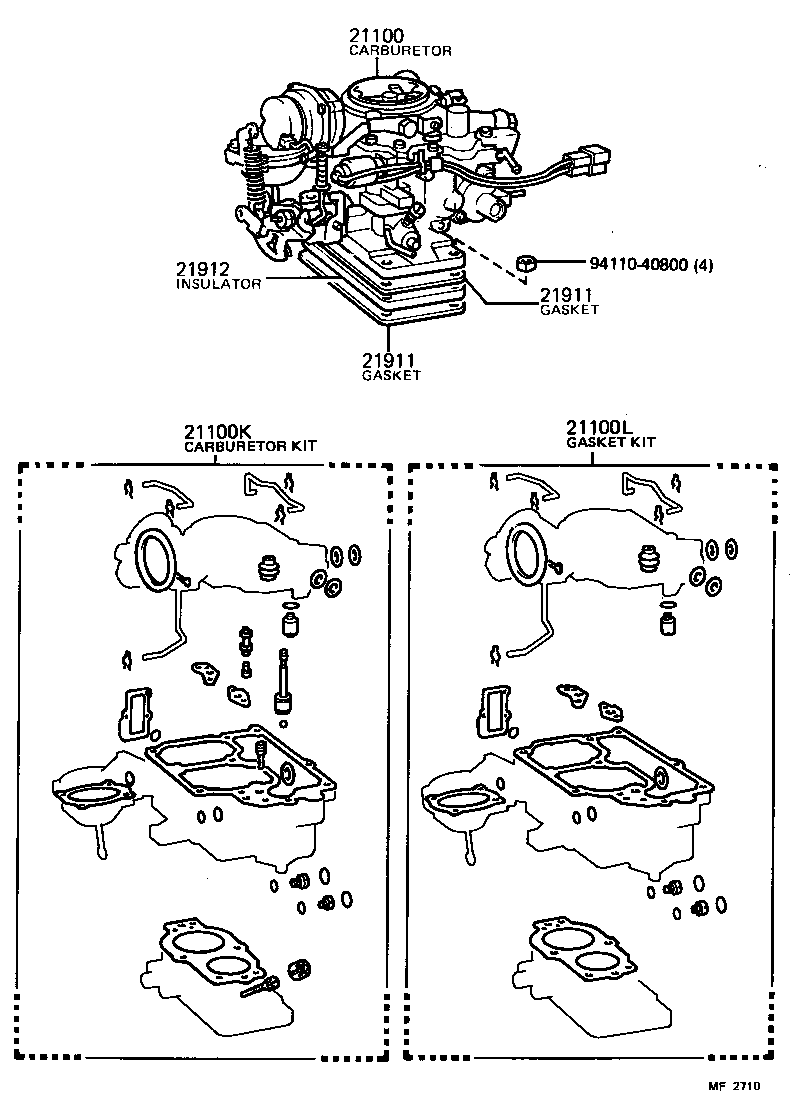 21100
CARBURETOR

21912
INSULATOR

94110-40800 (4)

21911
GASKET

21911
GASKET

21100K
CARBURETOR KIT

21100L
GASKET KIT

MF 2710