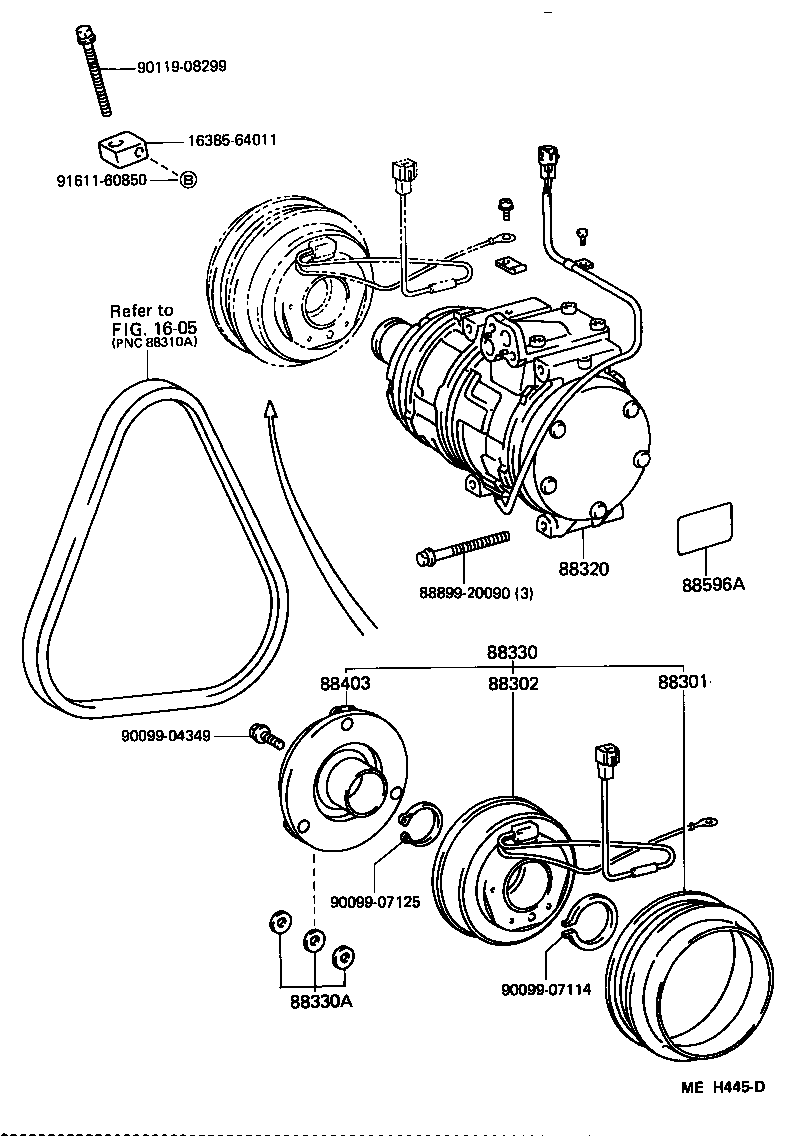 90119-08299
16385-64011
91611-60850
B
Refer to
FIG. 16-05
(PNC 88310A)
88899-20090 (3)
88320
88596A
88330
88403
88302
88301
90099-04349
90099-07125
90099-07114
88330A
ME H445-D