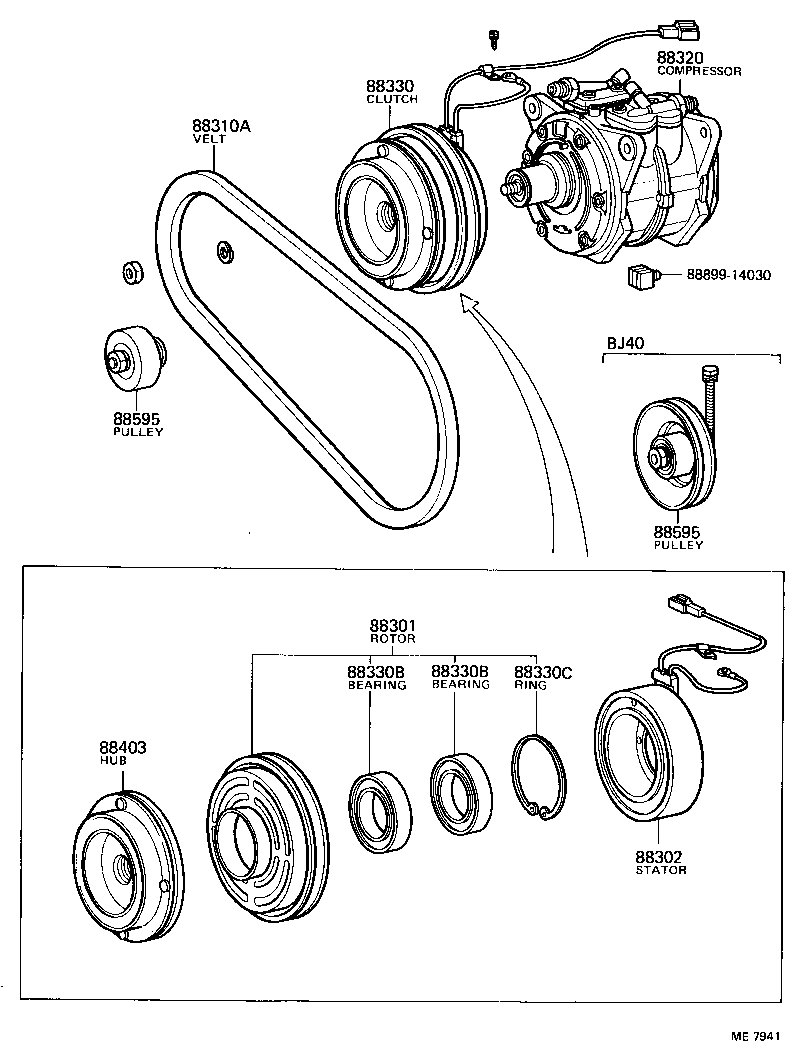 88320
COMPRESSOR

88330
CLUTCH

88310A
VELT

88899-14030

BJ40

88595
PULLEY

88595
PULLEY

88301
ROTOR

88330B
BEARING

88330B
BEARING

88330C
RING

88403
HUB

88302
STATOR

ME 7941