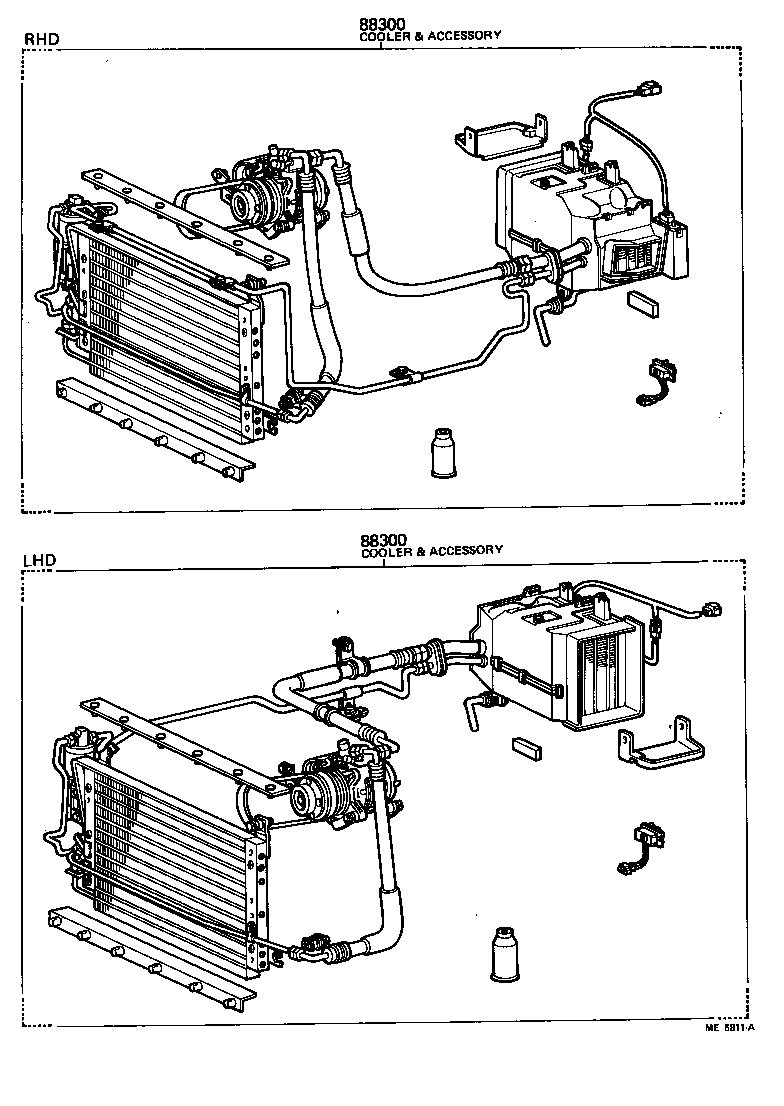 RHD

88300
COOLER & ACCESSORY

LHD

88300
COOLER & ACCESSORY

ME 5811-A