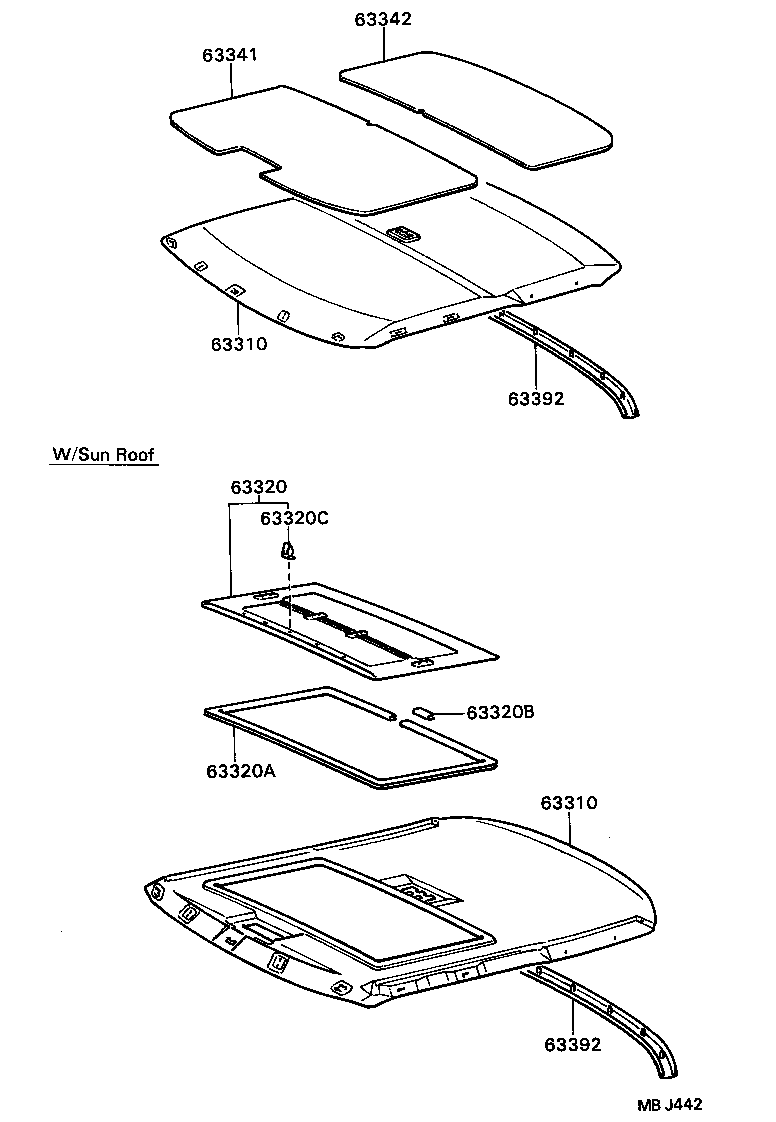 63342
63341
63310
63392
W/Sun Roof
63320
63320C
63320B
63320A
63310
63392
MB J442