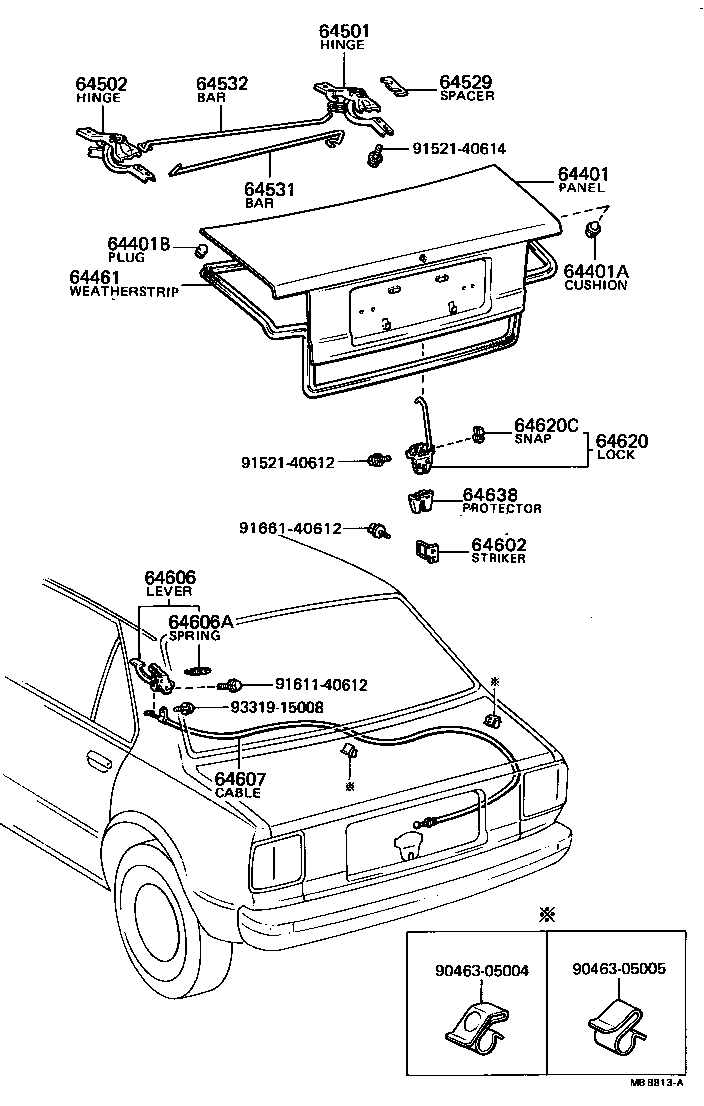 64501
HINGE

64502
HINGE

64532
BAR

64529
SPACER

91521-40614

64531
BAR

64401
PANEL

64401B
PLUG

64461
WEATHERSTRIP

64401A
CUSHION

64620C
SNAP

64620
LOCK

91521-40612

64638
PROTECTOR

91661-40612

64602
STRIKER

64606
LEVER

64606A
SPRING

91611-40612

93319-15008

※

64607
CABLE

※

※

90463-05004

90463-05005

MB 8813-A