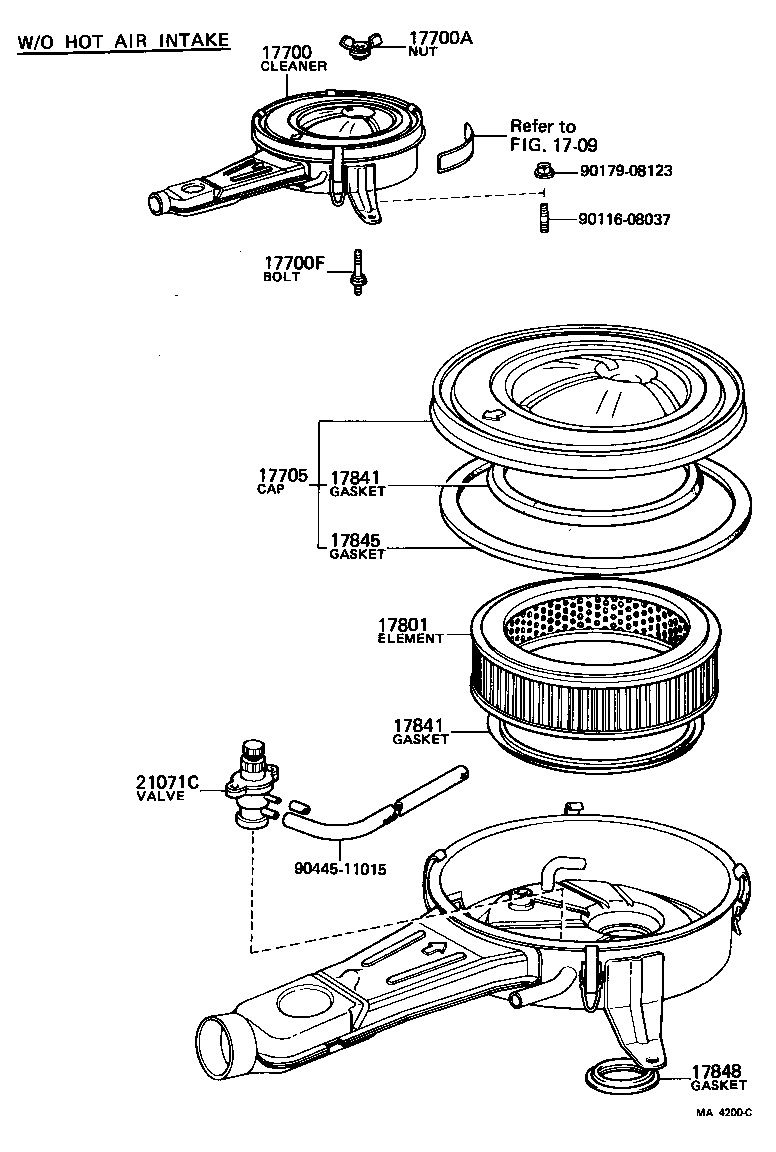 W/O HOT AIR INTAKE

17700
CLEANER

17700A
NUT

Refer to
FIG. 17-09

90179-08123

90116-08037

17700F
BOLT

17705
CAP

17841
GASKET

17845
GASKET

17801
ELEMENT

17841
GASKET

21071C
VALVE

90445-11015

17848
GASKET

MA 4200-C