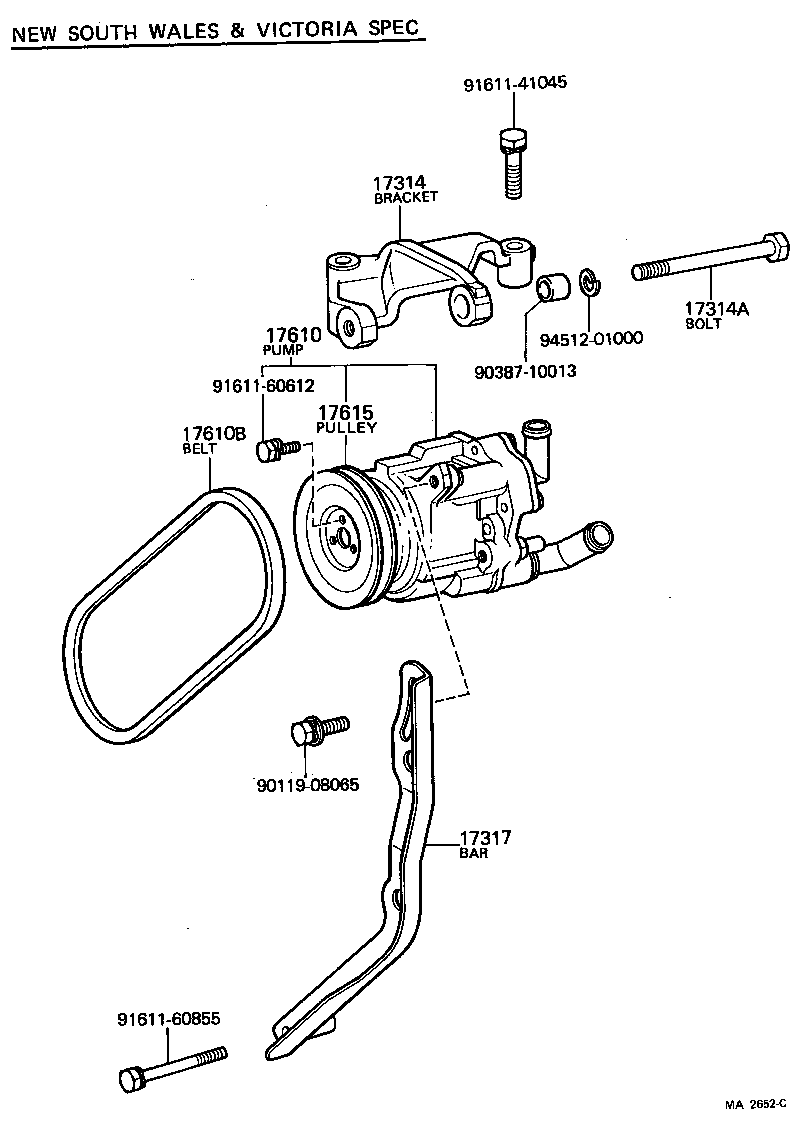 NEW SOUTH WALES & VICTORIA SPEC

91611-41045

17314
BRACKET

17314A
BOLT

94512-01000

90387-10013

17610
PUMP

91611-60612

17615
PULLEY

17610B
BELT

90119-08065

17317
BAR

91611-60855

MA 2652-C