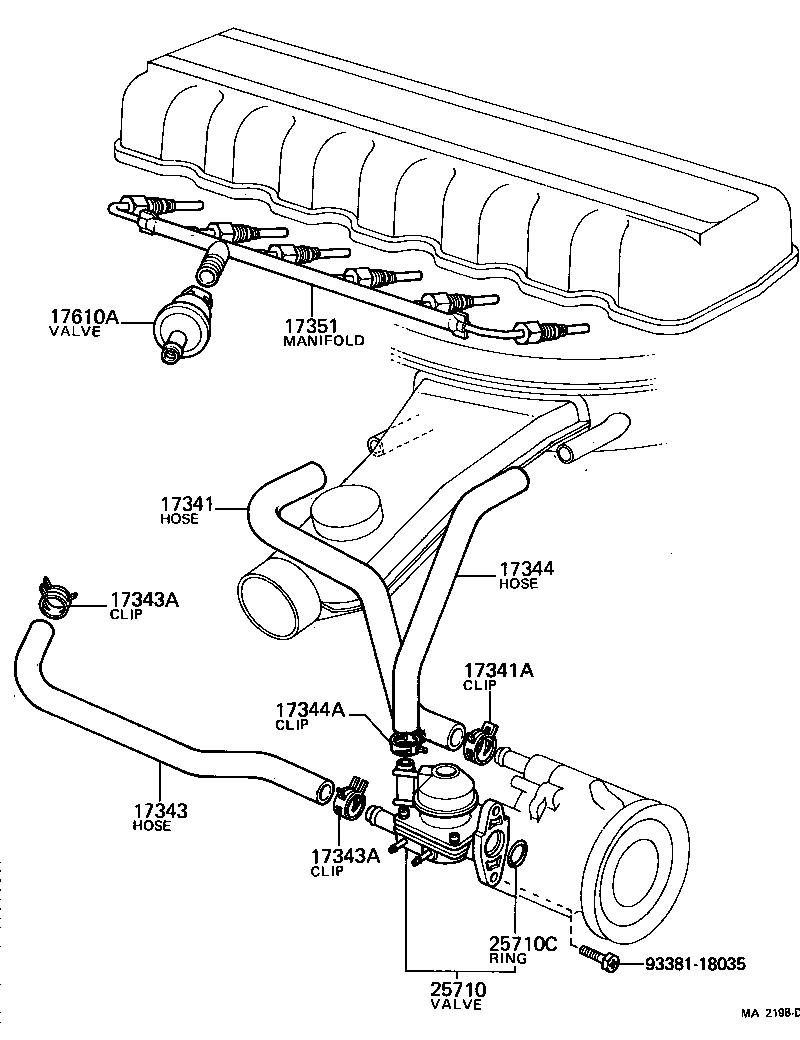 17610A
VALVE

17351
MANIFOLD

17341
HOSE

17344
HOSE

17343A
CLIP

17341A
CLIP

17344A
CLIP

17343
HOSE

17343A
CLIP

25710C
RING

93381-18035

25710
VALVE

MA 2198-D