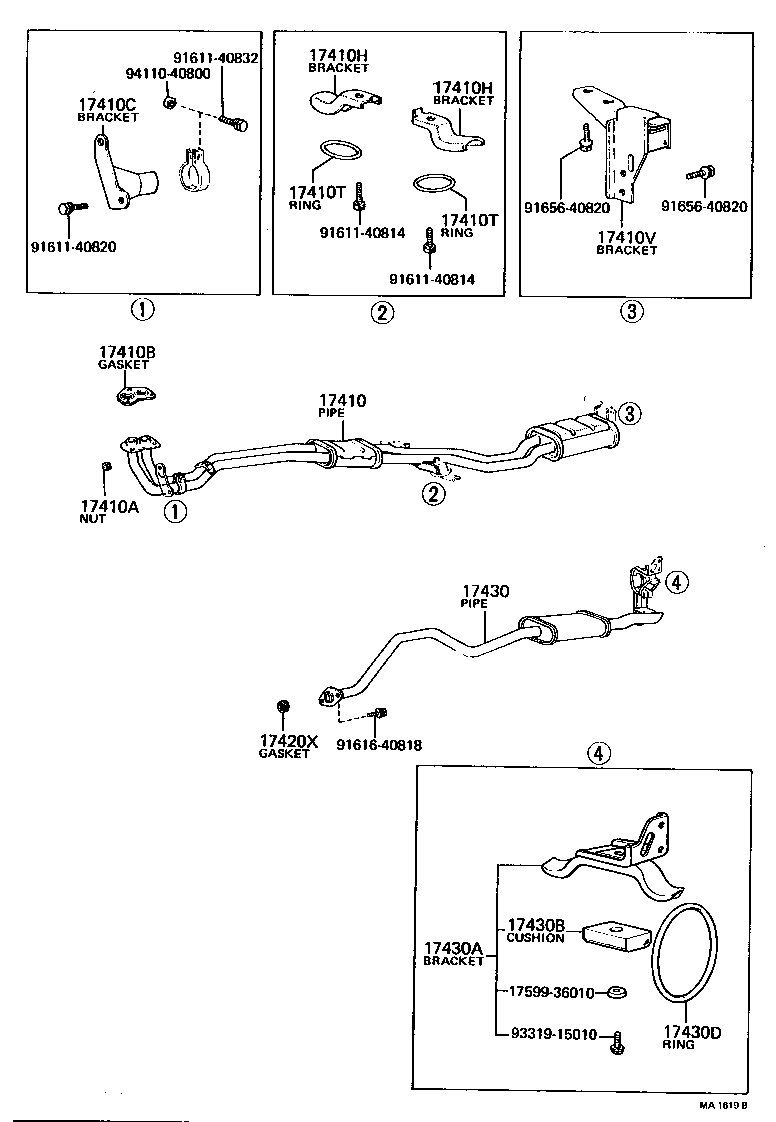 91611-40832
94110-40800
17410C
BRACKET
91611-40820

①

17410H
BRACKET
17410H
BRACKET
17410T
RING
91611-40814
17410T
RING
91611-40814

②

91656-40820
91656-40820
17410V
BRACKET

③

17410B
GASKET
17410
PIPE
③
17410A
NUT
①
②

17430
PIPE
④
17420X
GASKET
91616-40818

④

17430A
BRACKET
17430B
CUSHION
17599-36010
93319-15010
17430D
RING

MA 1619 B