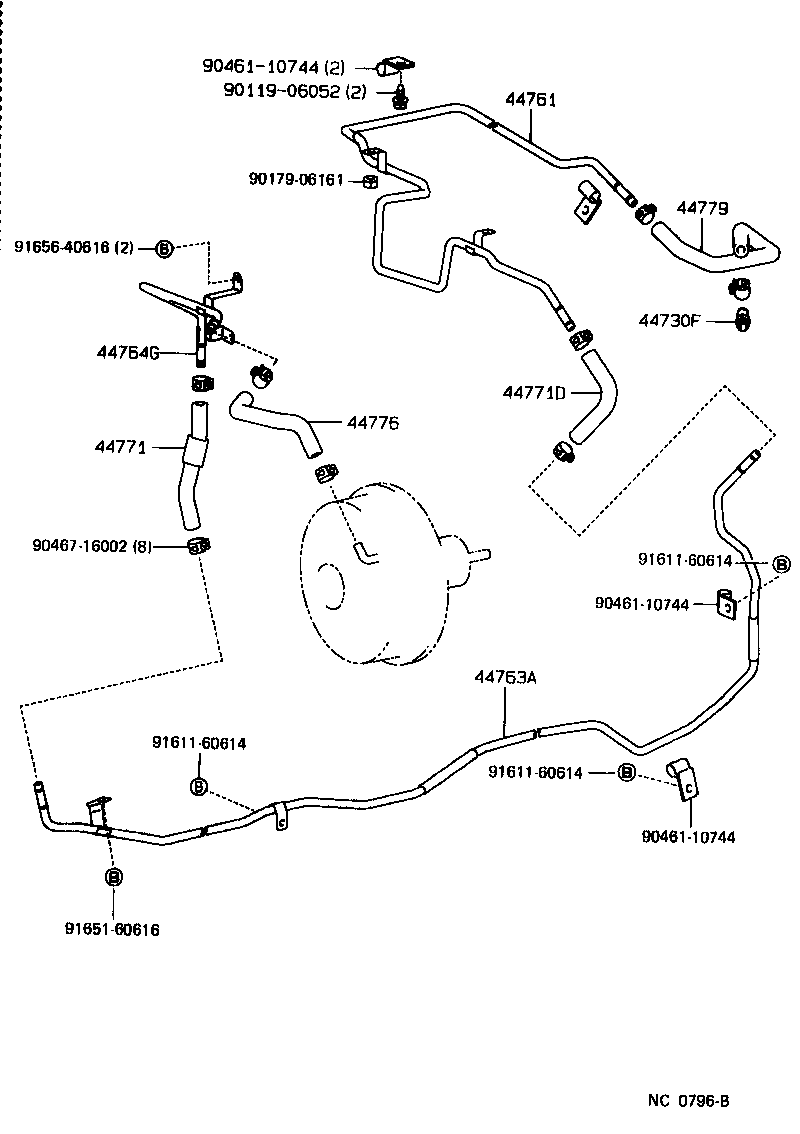 90461-10744 (2)
90119-06052 (2)
44761
90179-06161
44779
91656-40616 (2) B
44730F
44764G
44771D
44776
44771
90467-16002 (8)
91611-60614 B
90461-10744
44763A
91611-60614
B
91611-60614 B
90461-10744
B
91651-60616
NC 0796-B