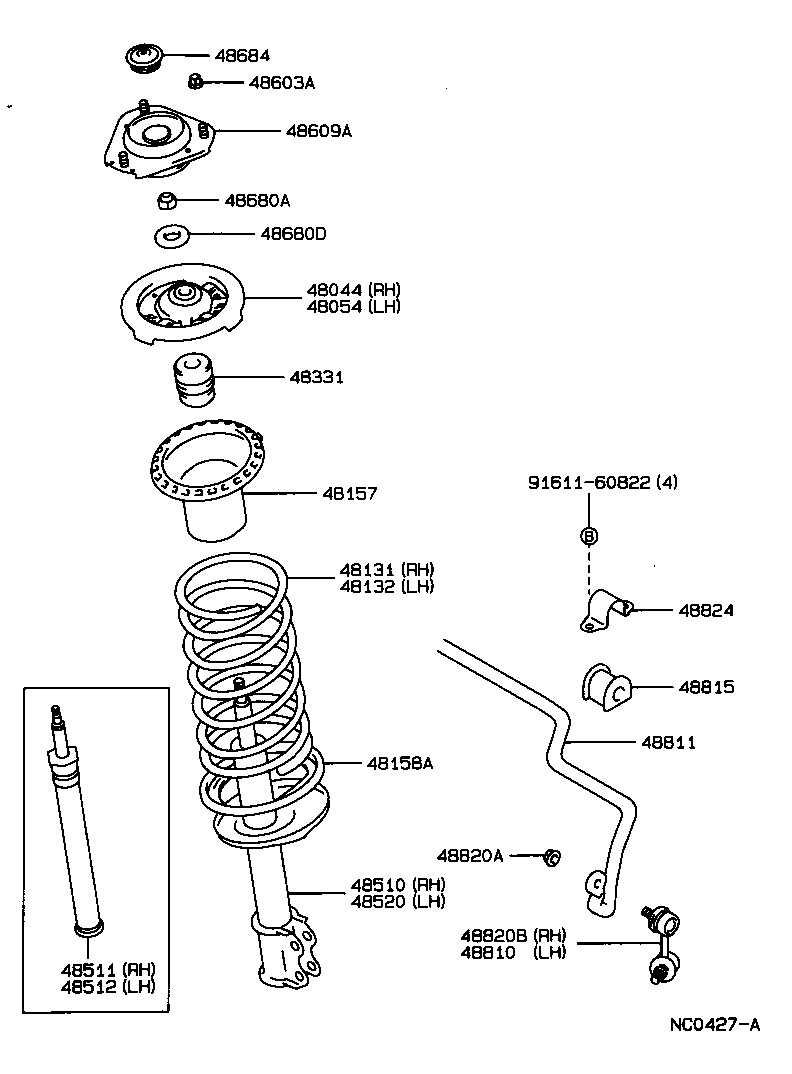 48684
48603A
48609A
48680A
48680D
48044 (RH)
48054 (LH)
48331
48157
91611-60822 (4)
B
48131 (RH)
48132 (LH)
48824
48815
48811
48158A
48820A
48510 (RH)
48520 (LH)
48820B (RH)
48810 (LH)
48511 (RH)
48512 (LH)
NC0427-A